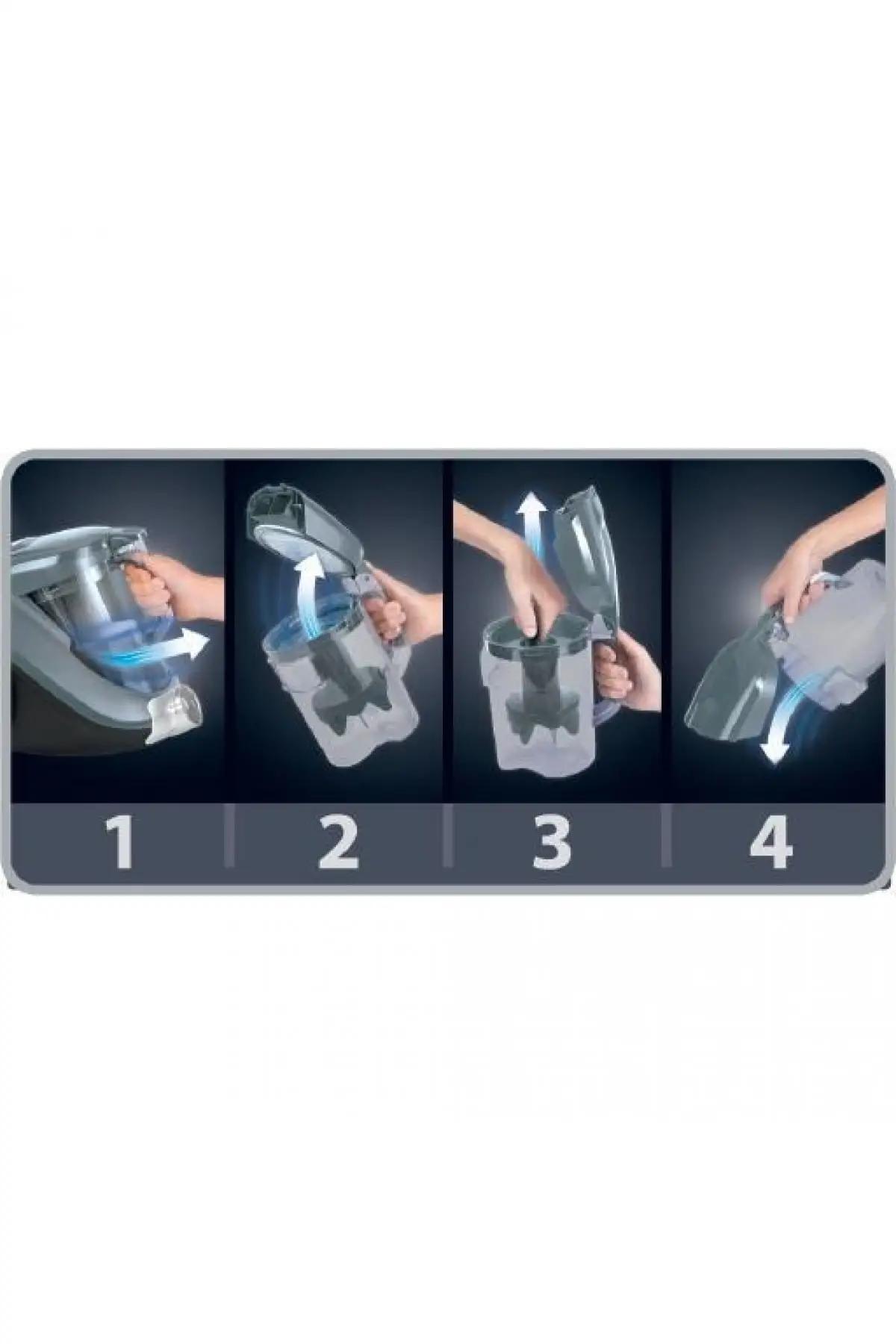 1 2 3 4