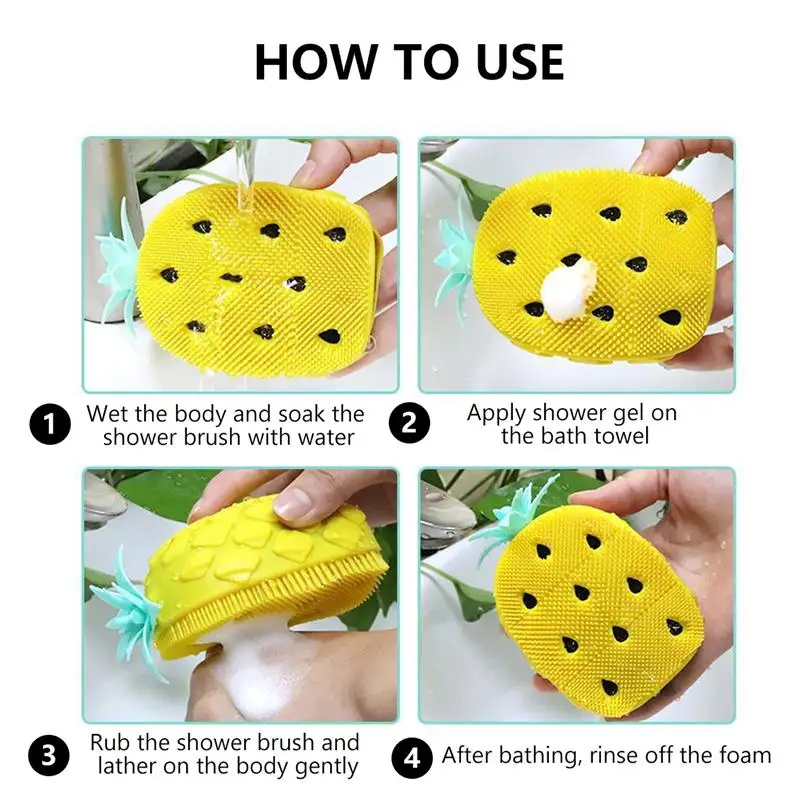 HOW TO USE

1 Wet the body and soak the shower brush with water

2 Apply shower gel on the bath towel

3 Rub the shower brush and lather on the body gently

4 After bathing, rinse off the foam