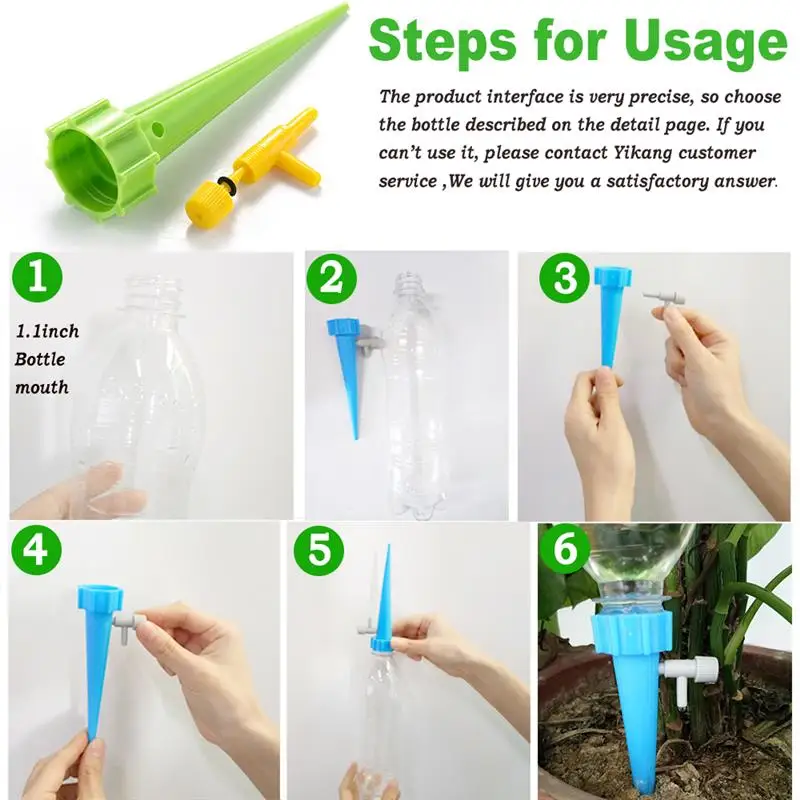 Steps for Usage

The product interface is very precise, so choose the bottle described on the detail page. If you can't use it, please contact Yikang customer service ,We will give you a satisfactory answer.

1

1.1inch Bottle mouth

2

3

4

5

6