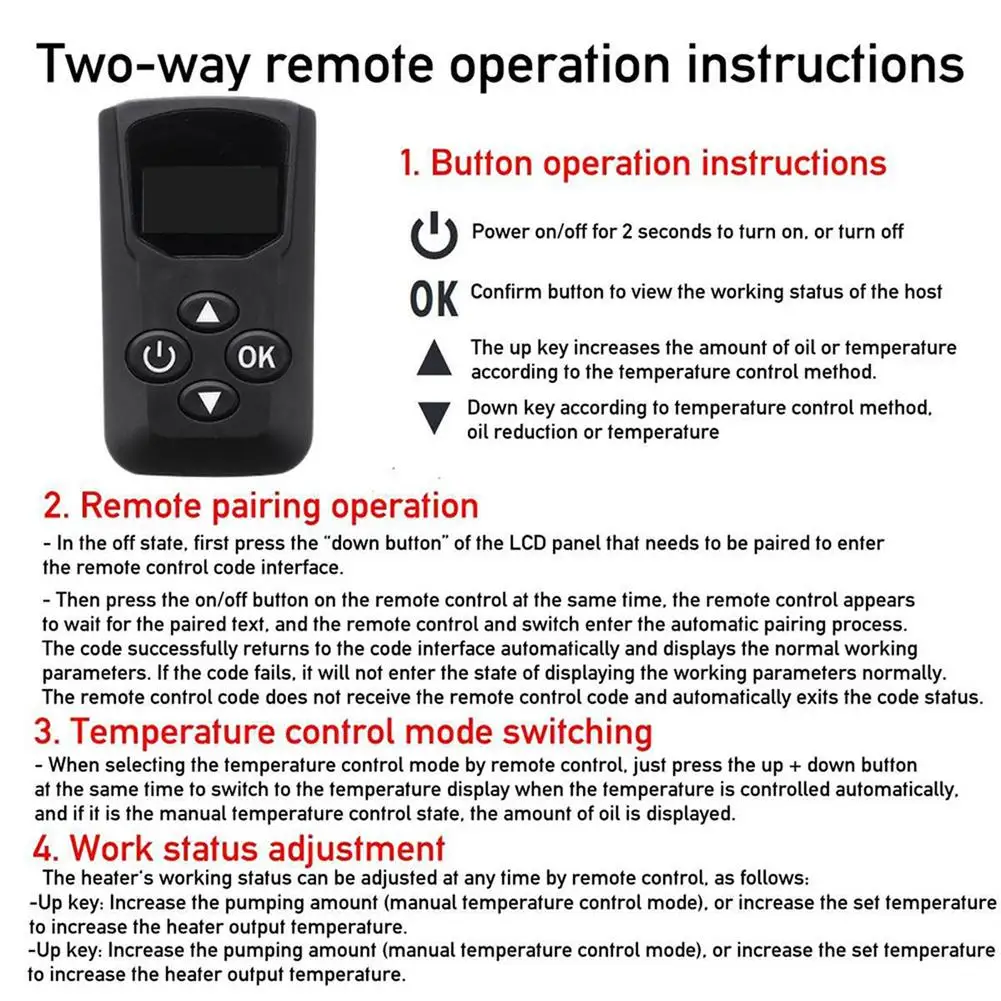 Two-way remote operation instructions

OK

1. Button operation instructions

Power on/off for 2 seconds to turn on, or turn off

OK Confirm button to view the working status of the host

The up key increases the amount of oil or temperature according to the temperature control method.

Down key according to temperature control method, oil reduction or temperature

2. Remote pairing operation

- In the off state, first press the "down button" of the LCD panel that needs to be paired to enter the remote control code interface.

- Then press the on/off button on the remote control at the same time, the remote control appears to wait for the paired text, and the remote control and switch enter the automatic pairing process. The code successfully returns to the code interface automatically and displays the normal working parameters. If the code fails, it will not enter the state of displaying the working parameters normally. The remote control code does not receive the remote control code and automatically exits the code status.

3. Temperature control mode switching

- When selecting the temperature control mode by remote control, just press the up + down button at the same time to switch to the temperature display when the temperature is controlled automatically, and if it is the manual temperature control state, the amount of oil is displayed.

4. Work status adjustment

The heater's working status can be adjusted at any time by remote control, as follows:
-Up key: Increase the pumping amount (manual temperature control mode), or increase the set temperature to increase the heater output temperature.
-Up key: Increase the pumping amount (manual temperature control mode), or increase the set temperature to increase the heater output temperature.