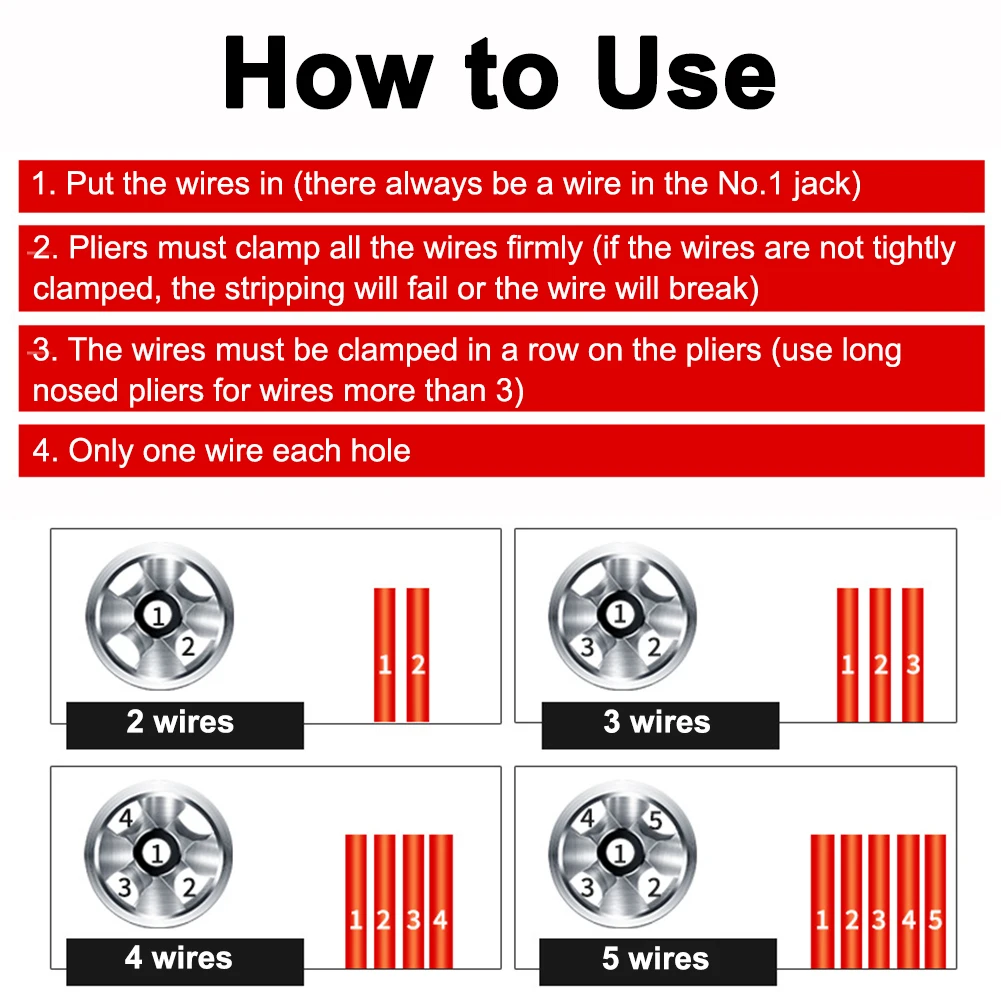 How to Use

1. Put the wires in (there always be a wire in the No.1 jack)

2. Pliers must clamp all the wires firmly (if the wires are not tightly clamped, the stripping will fail or the wire will break)

3. The wires must be clamped in a row on the pliers (use long nosed pliers for wires more than 3)

4. Only one wire each hole

1 2

1 2

2 wires

1 3 2

1 2 3

3 wires

4 1 3 2

1 2 3 4

4 wires

4 5 1 3 2

1 2 3 4 5

5 wires