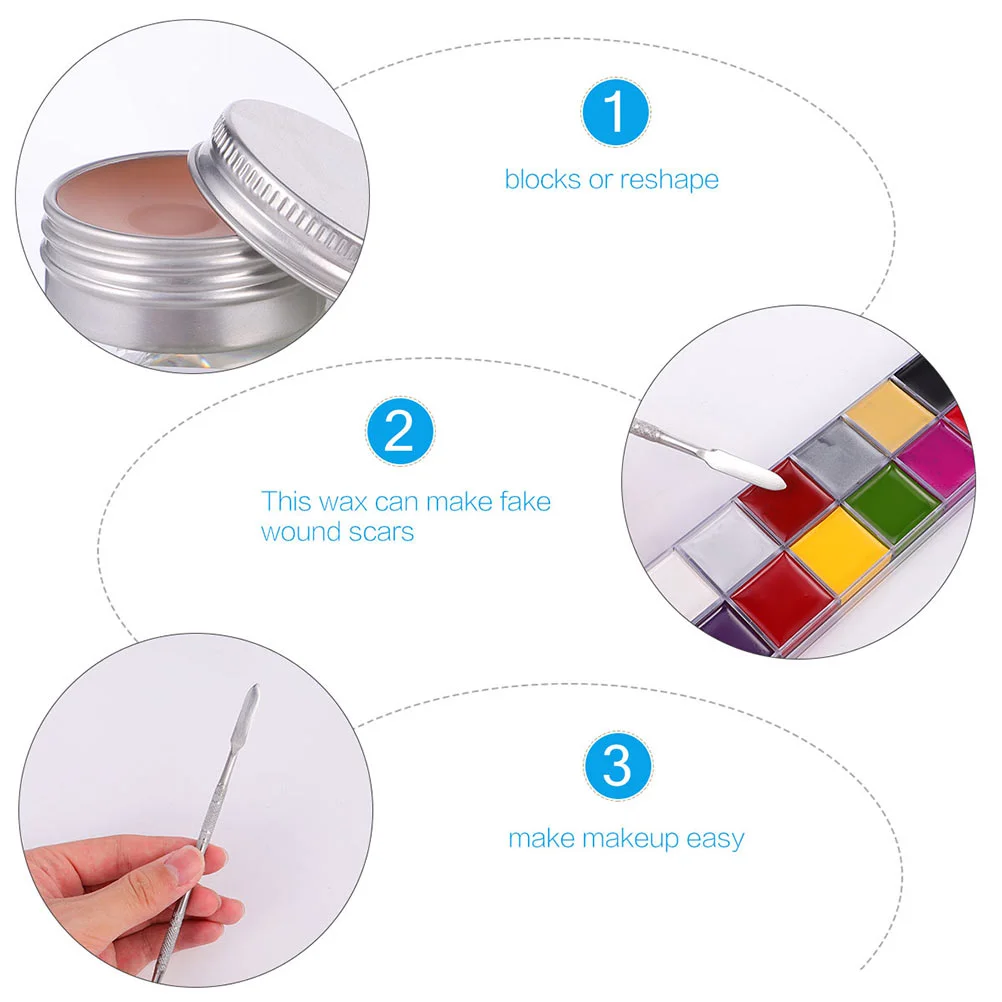 1

blocks or reshape

2

This wax can make fake wound scars

3

make makeup easy