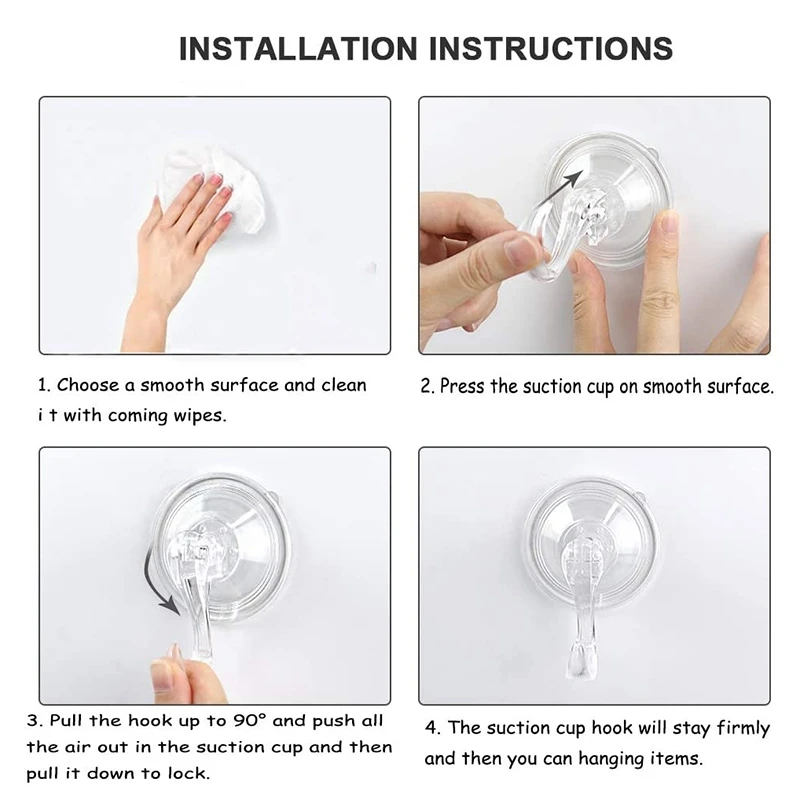 INSTALLATION INSTRUCTIONS

1. Choose a smooth surface and clean i t with coming wipes.

2. Press the suction cup on smooth surface.

3. Pull the hook up to 90° and push all the air out in the suction cup and then pull it down to lock.

4. The suction cup hook will stay firmly and then you can hanging items.