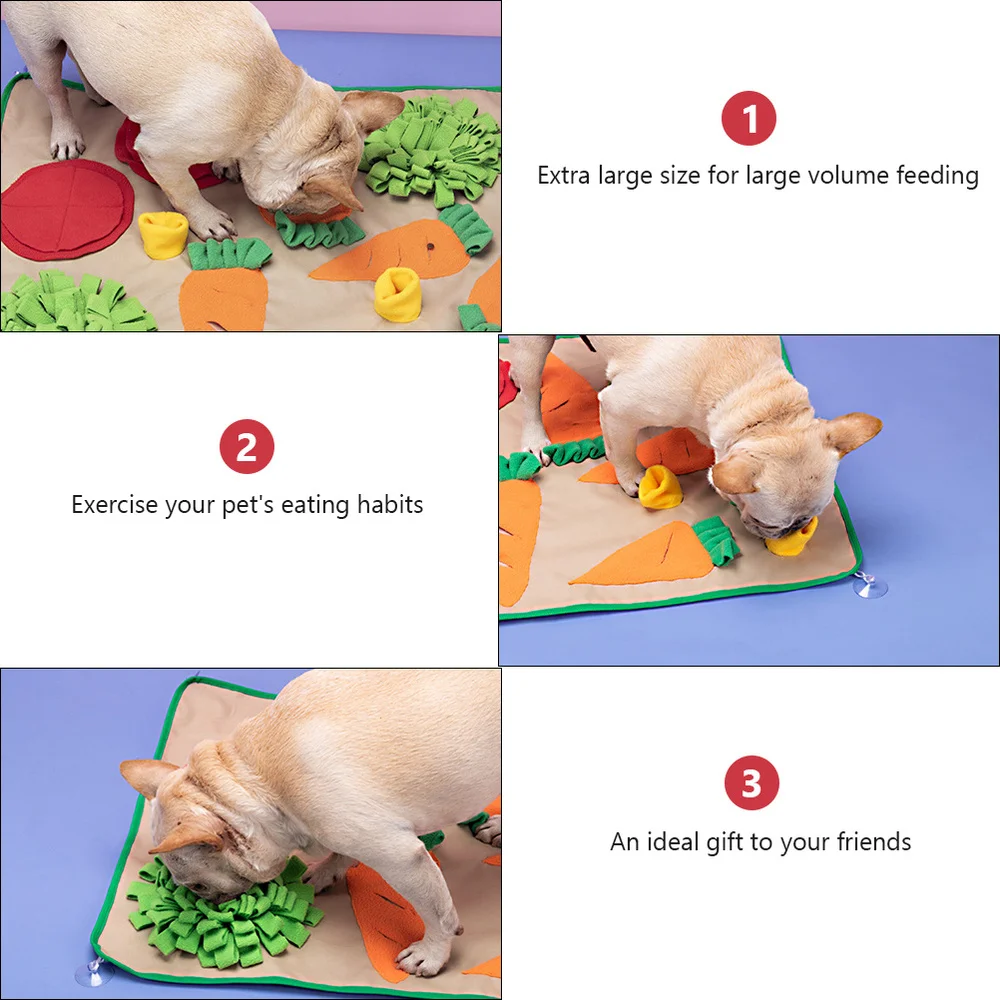 1

Extra large size for large volume feeding

2

Exercise your pet's eating habits

3

An ideal gift to your friends