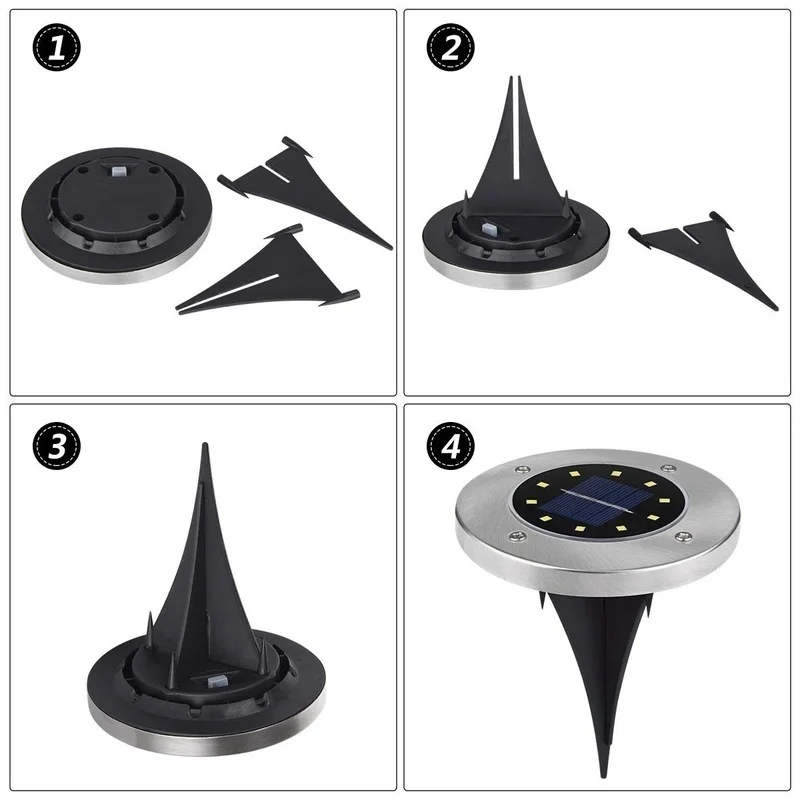 1

2

3

4