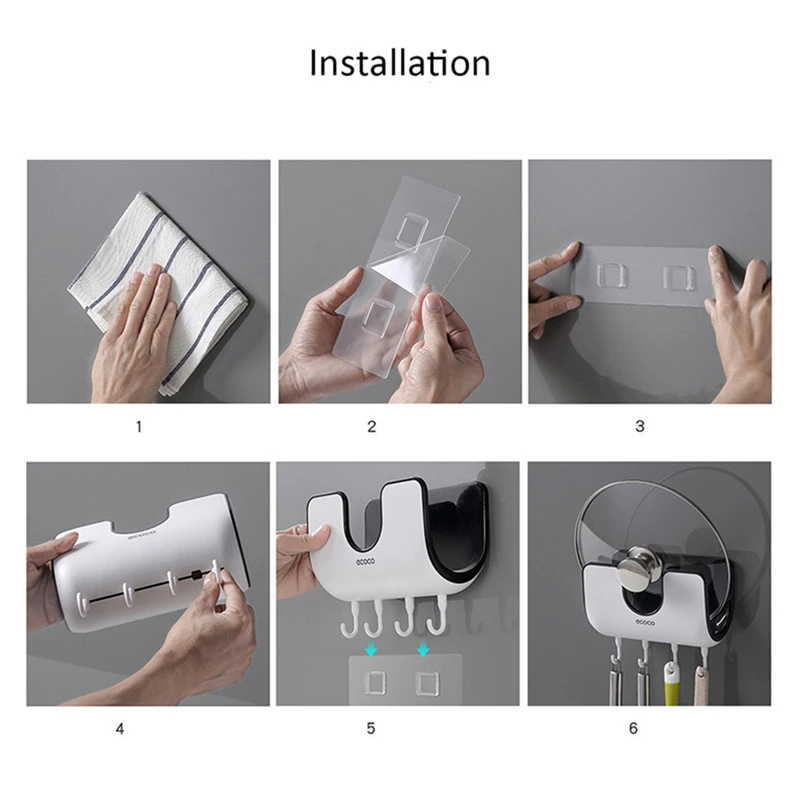 Installation

1

2

3

ecoco

4

ecoco

5

ecoco

6