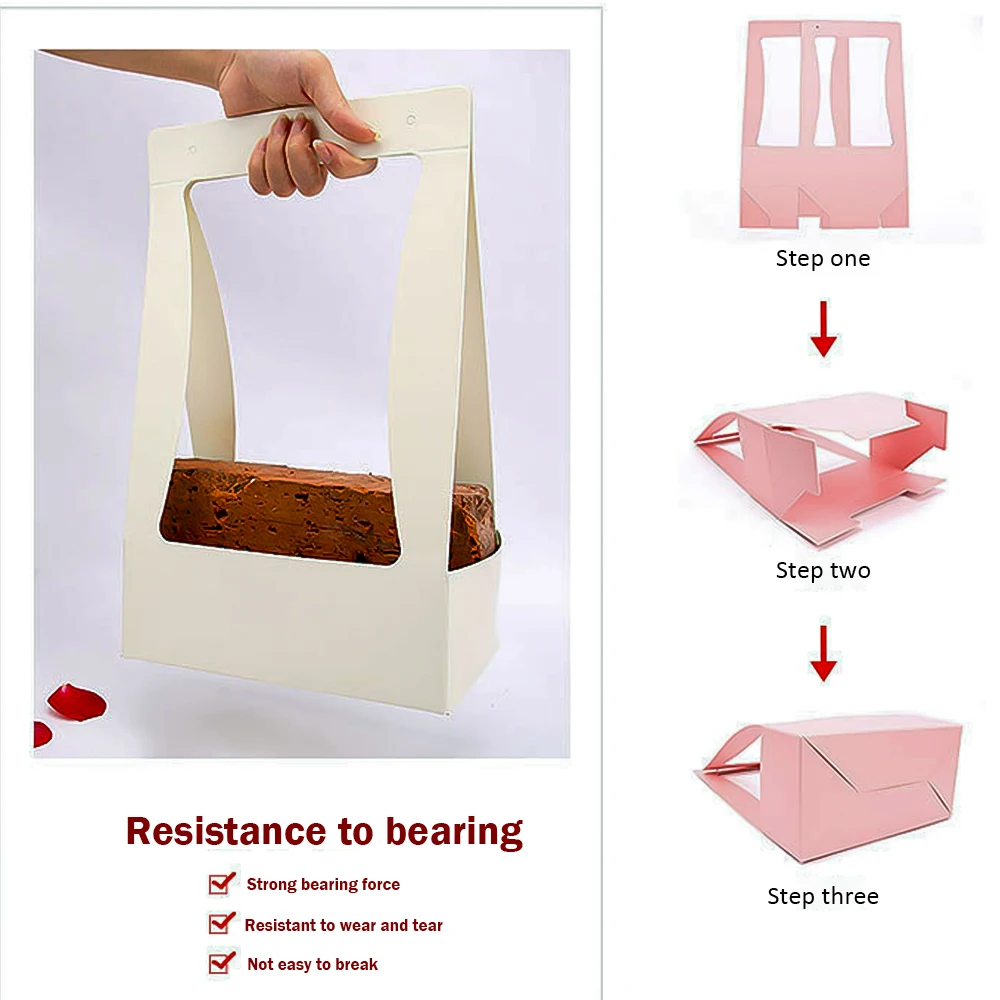 Resistance to bearing

Strong bearing force

Resistant to wear and tear

Not easy to break

Step one

Step two

Step three