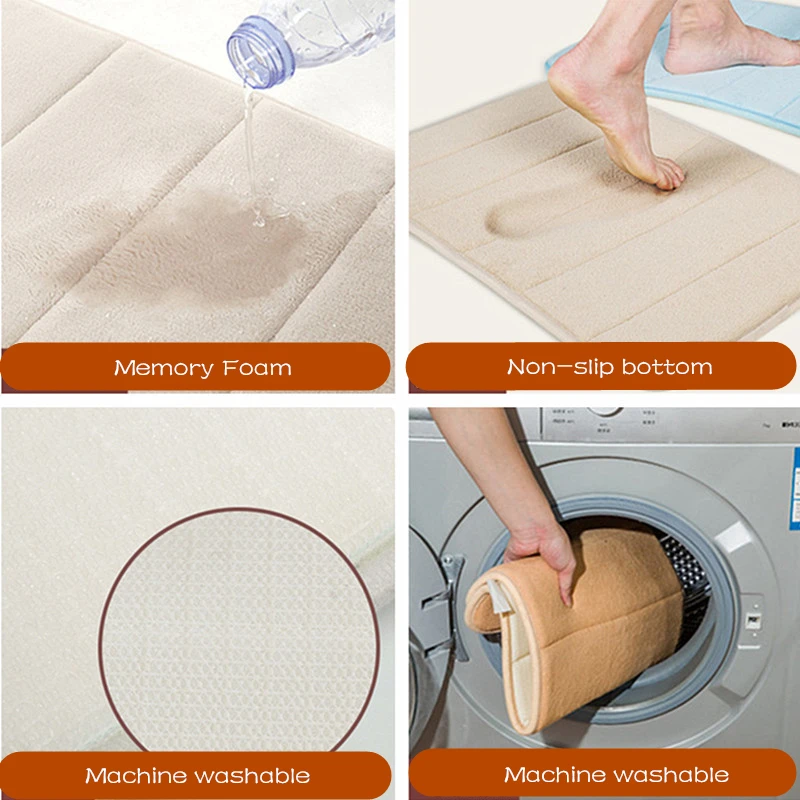 Memory Foam

Non-slip bottom

Machine washable

Machine washable