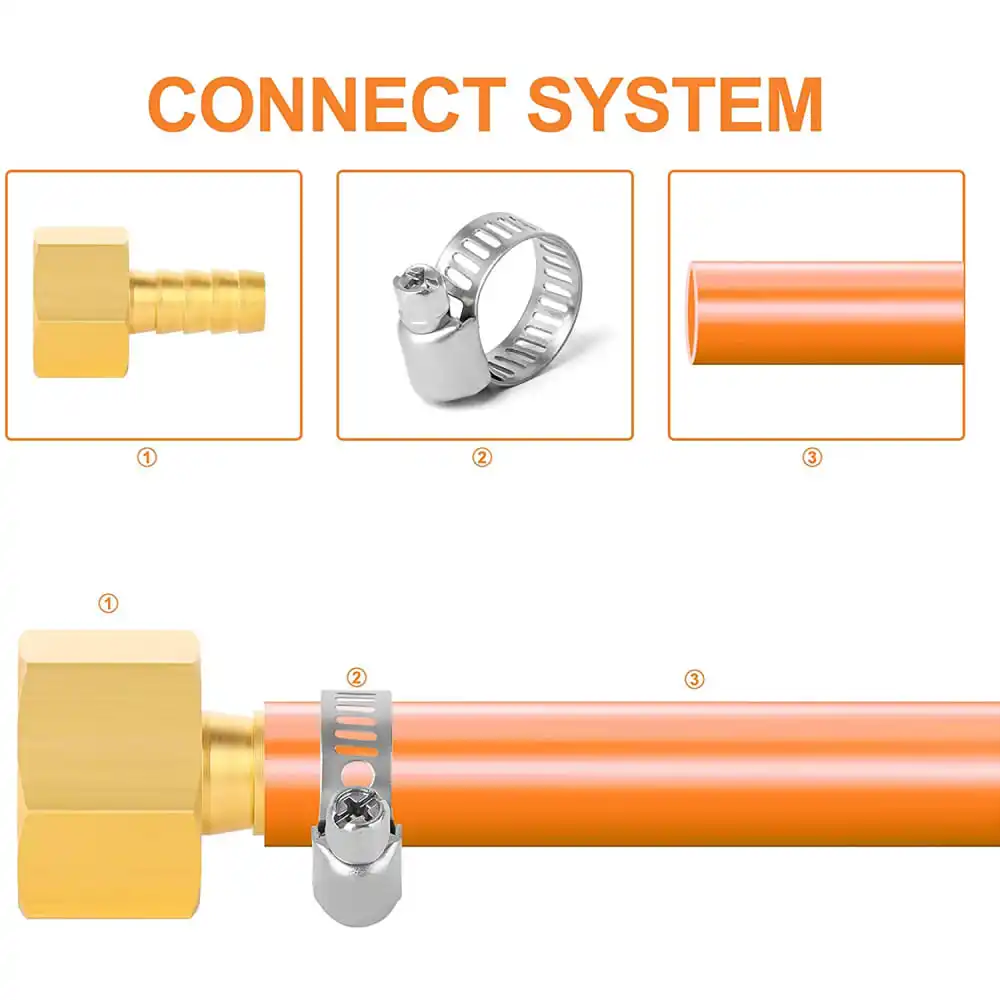 CONNECT SYSTEM

①

②

③

①

②

③