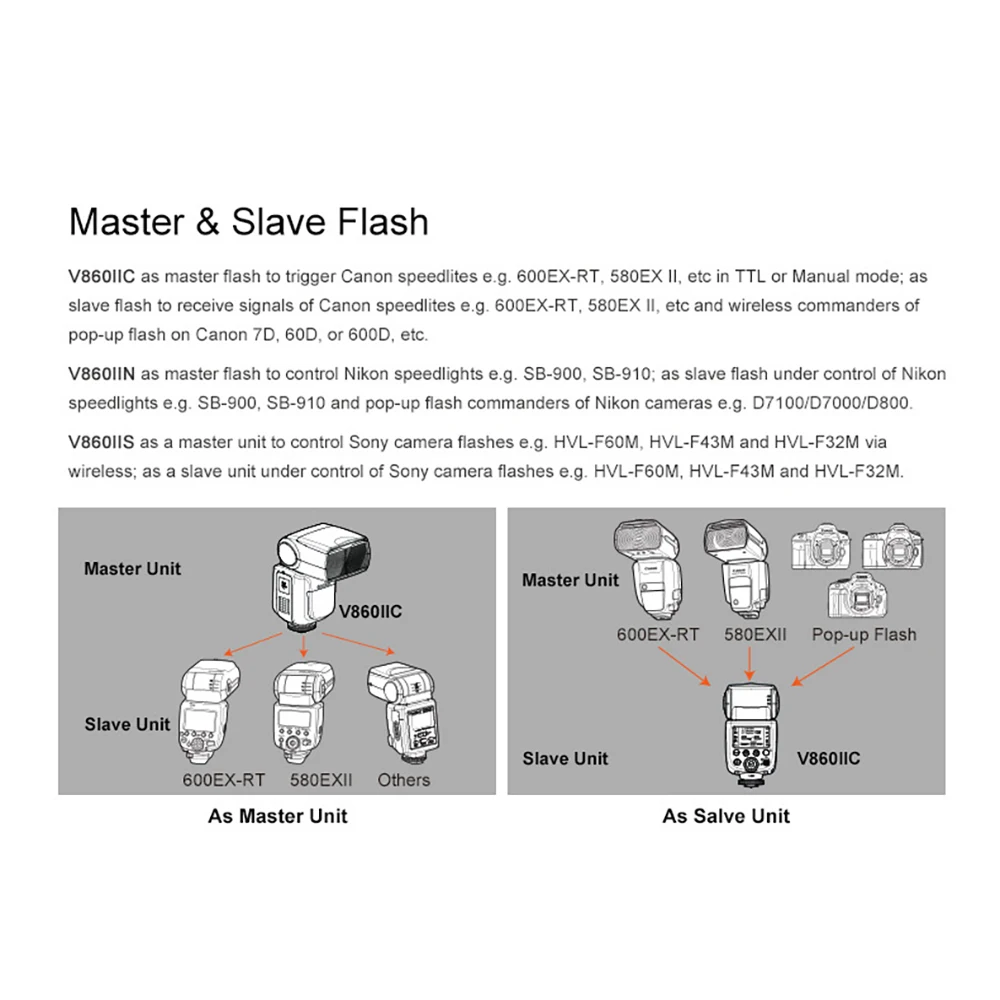 Master & Slave Flash

V860IIC as master flash to trigger Canon speedlites e.g. 600EX-RT, 580EX II, etc in TTL or Manual mode; as slave flash to receive signals of Canon speedlites e.g. 600EX-RT, 580EX II, etc and wireless commanders of pop-up flash on Canon 7D, 60D, or 600D, etc.

V860IIN as master flash to control Nikon speedlights e.g. SB-900, SB-910; as slave flash under control of Nikon speedlights e.g. SB-900, SB-910 and pop-up flash commanders of Nikon cameras e.g. D7100/D7000/D800.

V860IIS as a master unit to control Sony camera flashes e.g. HVL-F60M, HVL-F43M and HVL-F32M via wireless; as a slave unit under control of Sony camera flashes e.g. HVL-F60M, HVL-F43M and HVL-F32M.

Master Unit

V860IIC

Slave Unit

600EX-RT 580EXII Others

As Master Unit

Master Unit

600EX-RT 580EXII Pop-up Flash

Slave Unit

V860IIC

As Salve Unit