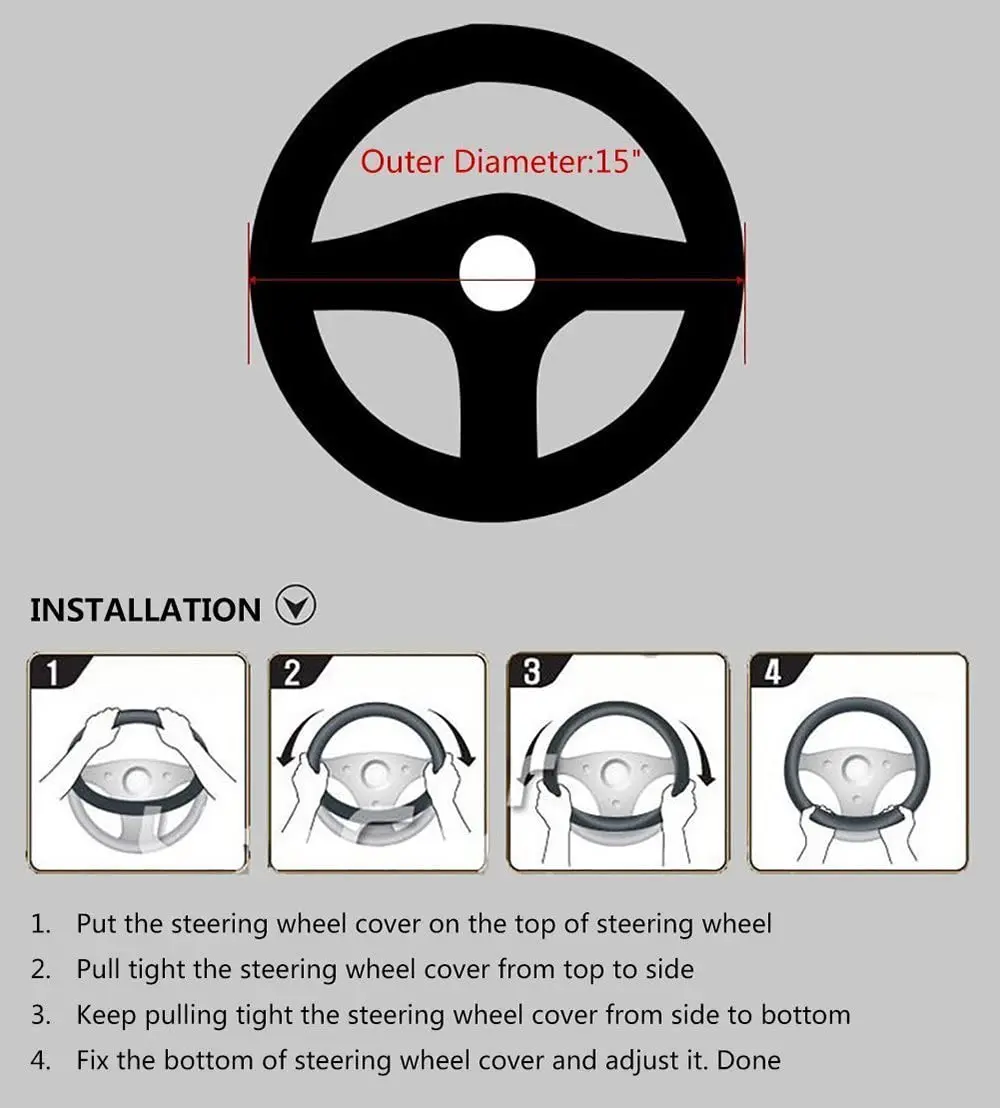 Outer Diameter:15"

INSTALLATION

1

2

3

4

1. Put the steering wheel cover on the top of steering wheel
2. Pull tight the steering wheel cover from top to side
3. Keep pulling tight the steering wheel cover from side to bottom
4. Fix the bottom of steering wheel cover and adjust it. Done