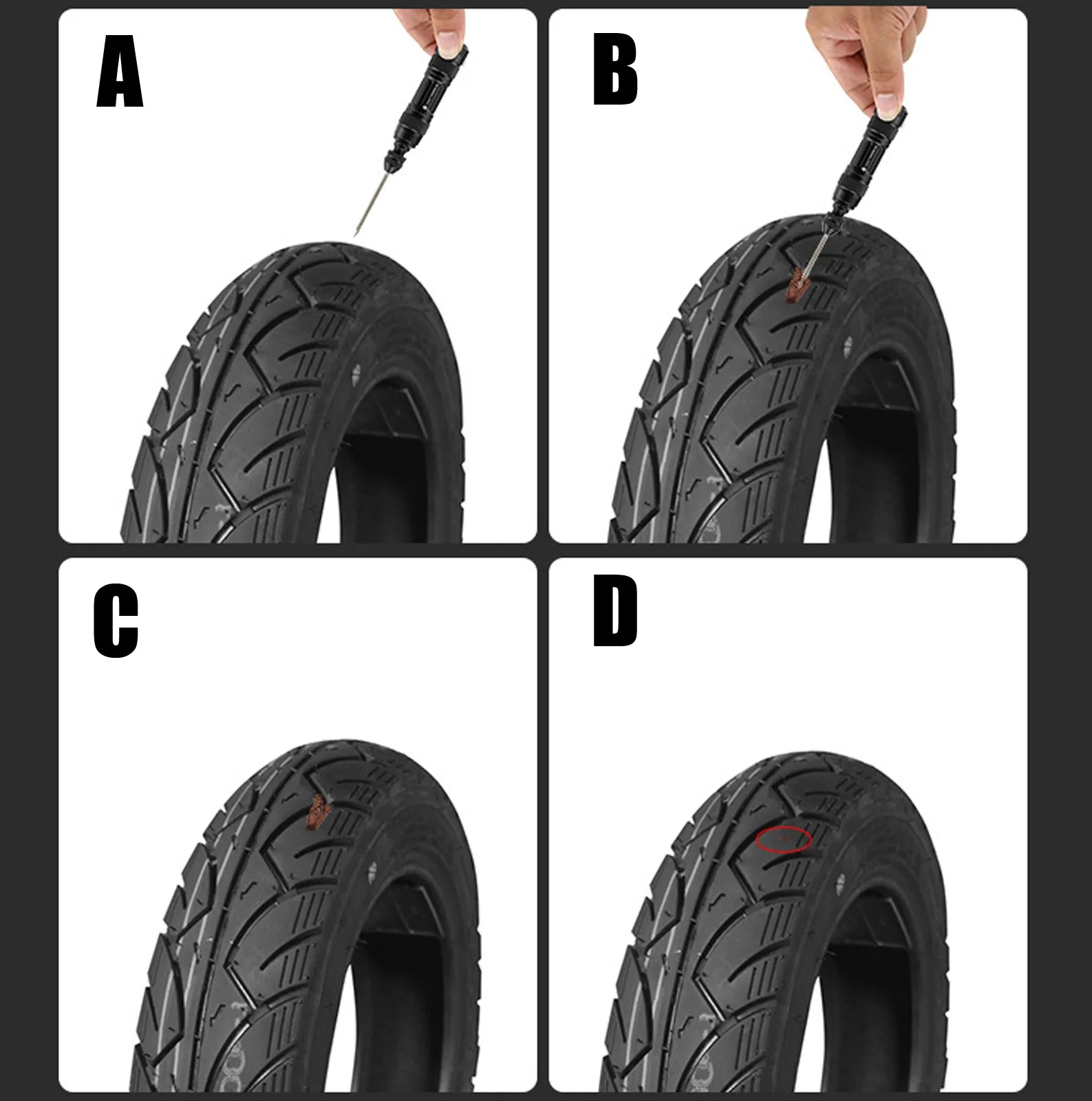 A

B

C

D