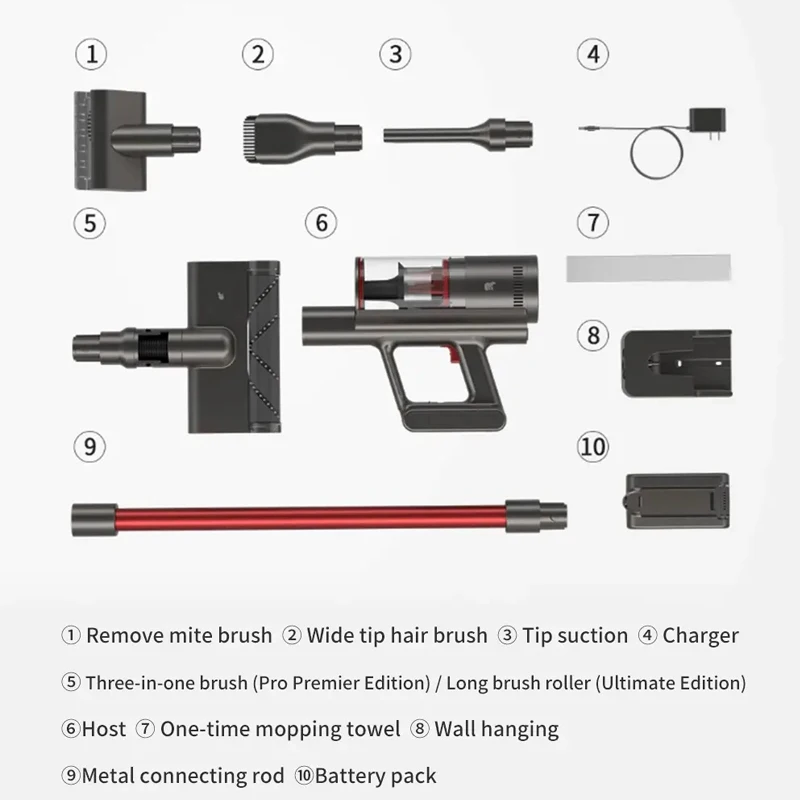 ① ② ③ ④

⑤ ⑥ ⑦

⑧

⑨ ⑩

① Remove mite brush ② Wide tip hair brush ③ Tip suction ④ Charger

⑤ Three-in-one brush (Pro Premier Edition) / Long brush roller (Ultimate Edition)

⑥Host ⑦ One-time mopping towel ⑧ Wall hanging

⑨Metal connecting rod ⑩Battery pack