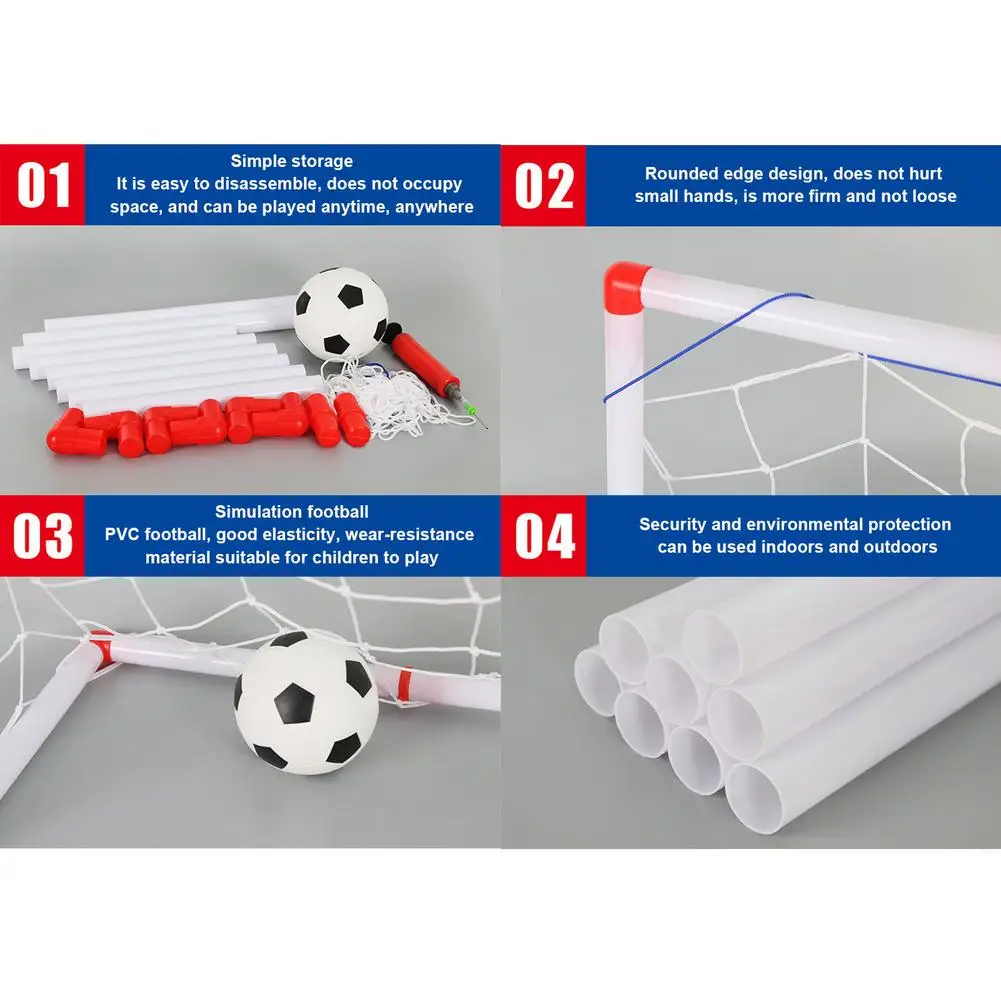 01

Simple storage
It is easy to disassemble, does not occupy space, and can be played anytime, anywhere

02

Rounded edge design, does not hurt small hands, is more firm and not loose

03

Simulation football
PVC football, good elasticity, wear-resistance material suitable for children to play

04

Security and environmental protection can be used indoors and outdoors