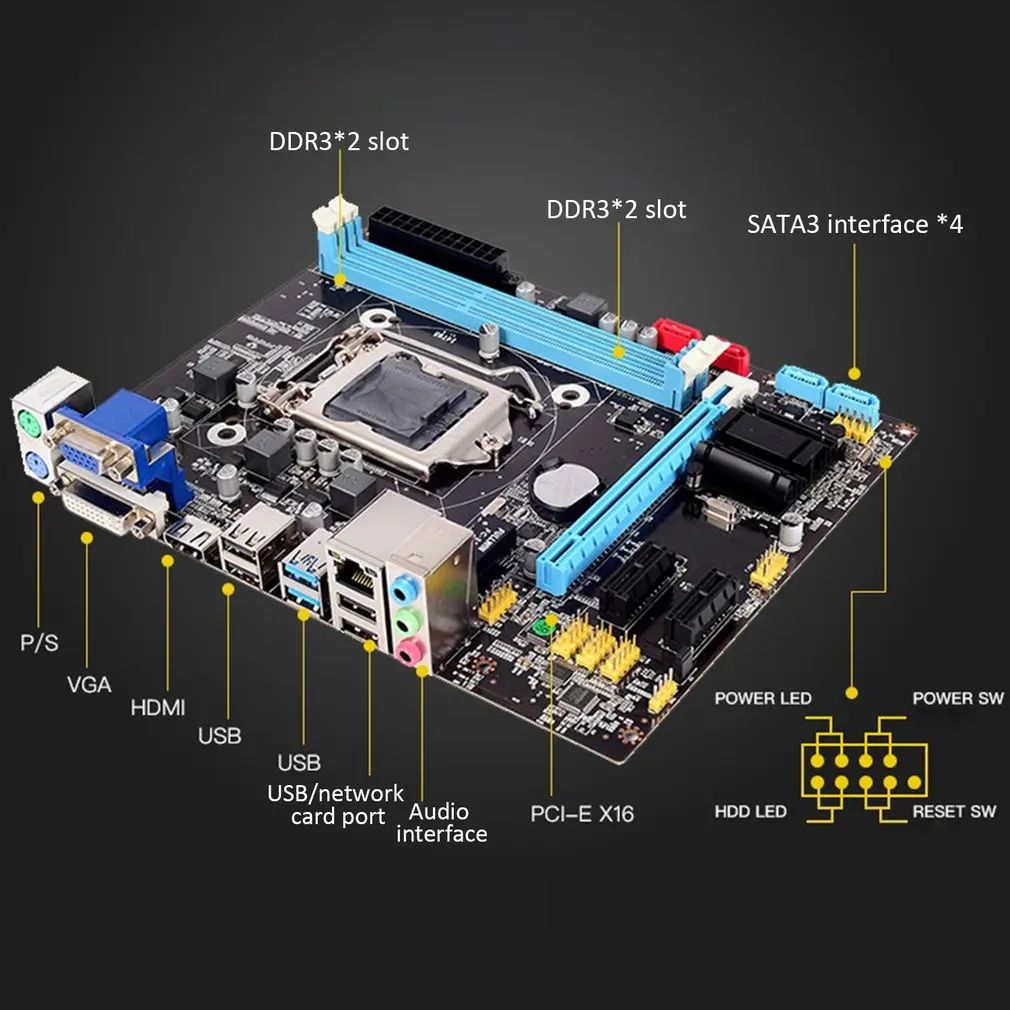 DDR3*2 slot

DDR3*2 slot

SATA3 interface *4

P/S

VGA

HDMI

USB

USB

USB/network card port

Audio interface

PCI-E X16

POWER LED

POWER SW

HDD LED

RESET SW