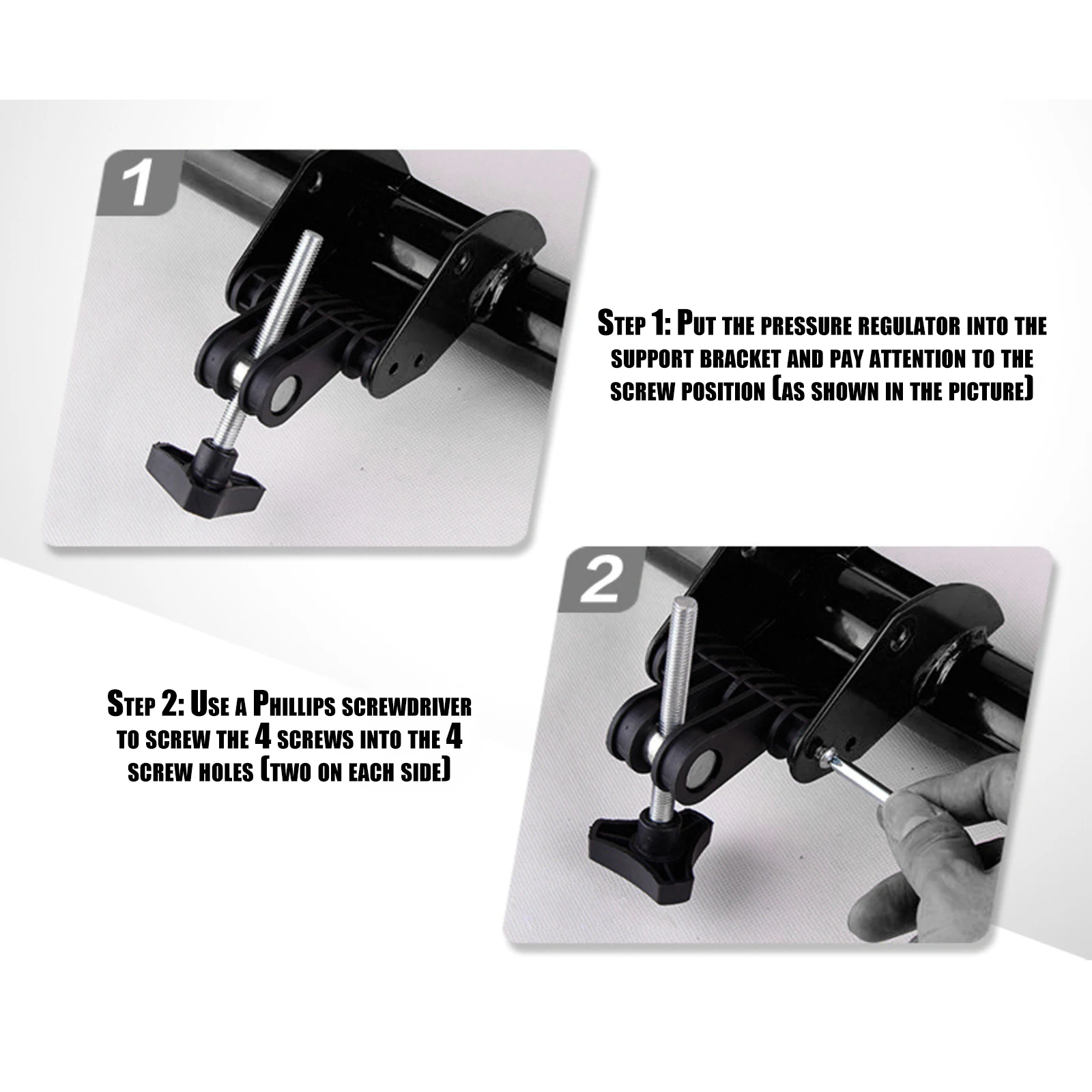 1

Step 1: Put the pressure regulator into the support bracket and pay attention to the screw position (as shown in the picture)

2

Step 2: Use a Phillips screwdriver to screw the 4 screws into the 4 screw holes (two on each side)