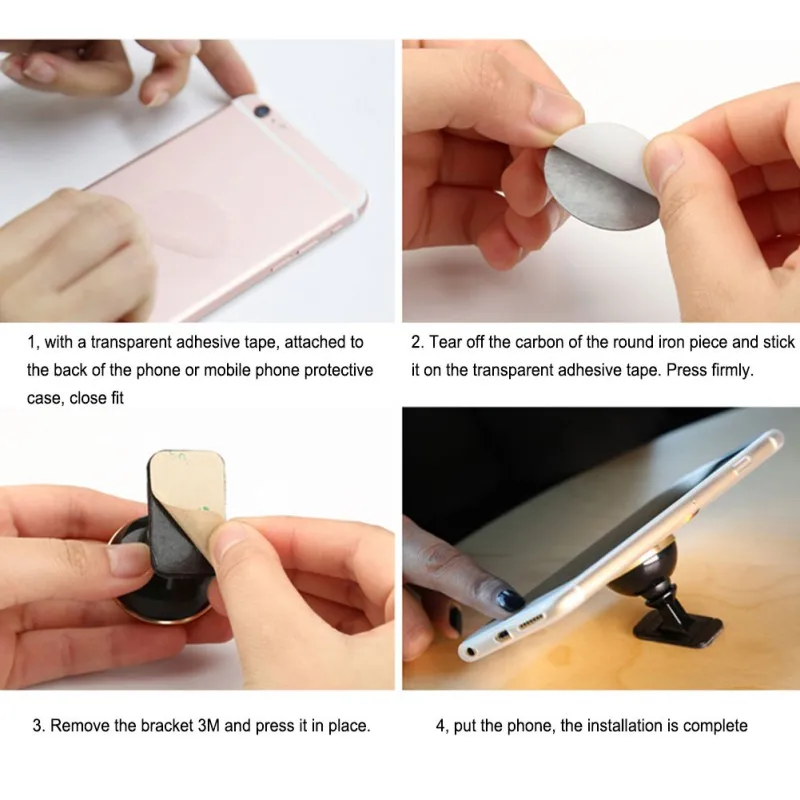 1, with a transparent adhesive tape, attached to the back of the phone or mobile phone protective case, close fit

2. Tear off the carbon of the round iron piece and stick it on the transparent adhesive tape. Press firmly.

3. Remove the bracket 3M and press it in place.

4, put the phone, the installation is complete