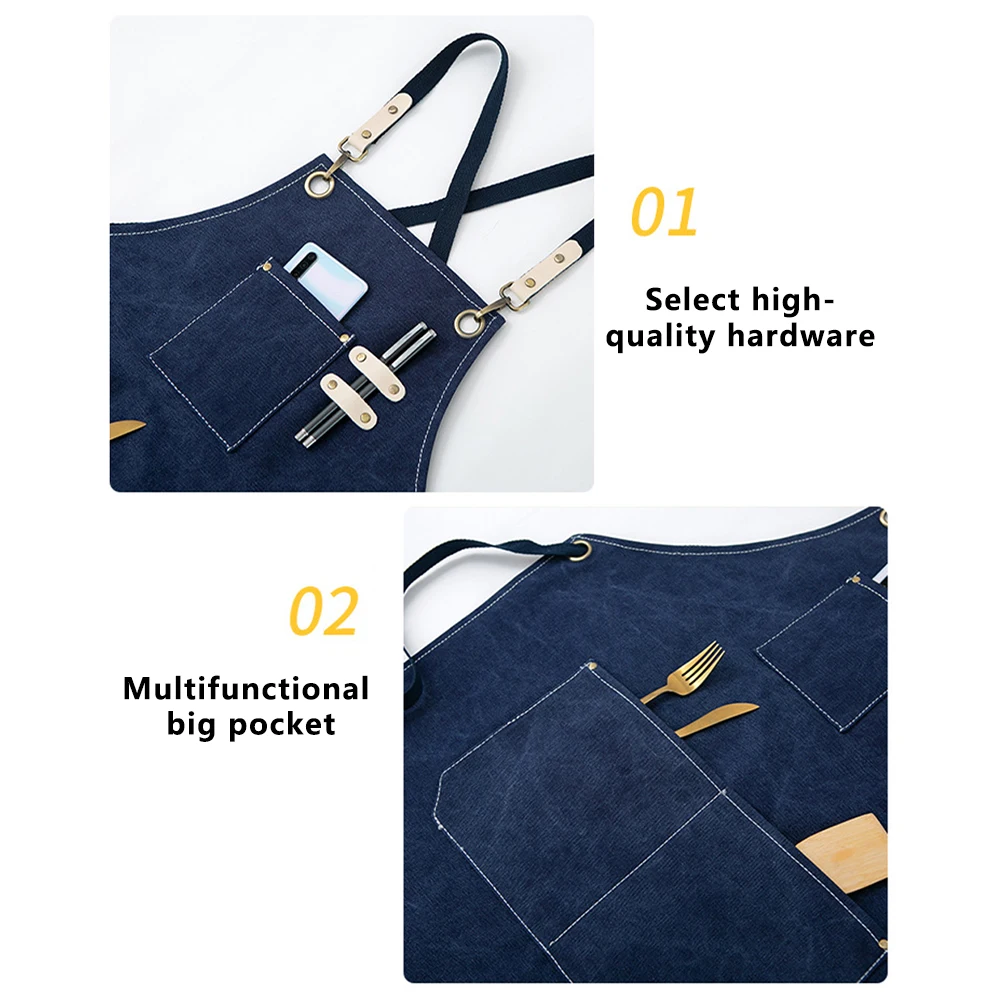 01

Select high-quality hardware

02

Multifunctional big pocket