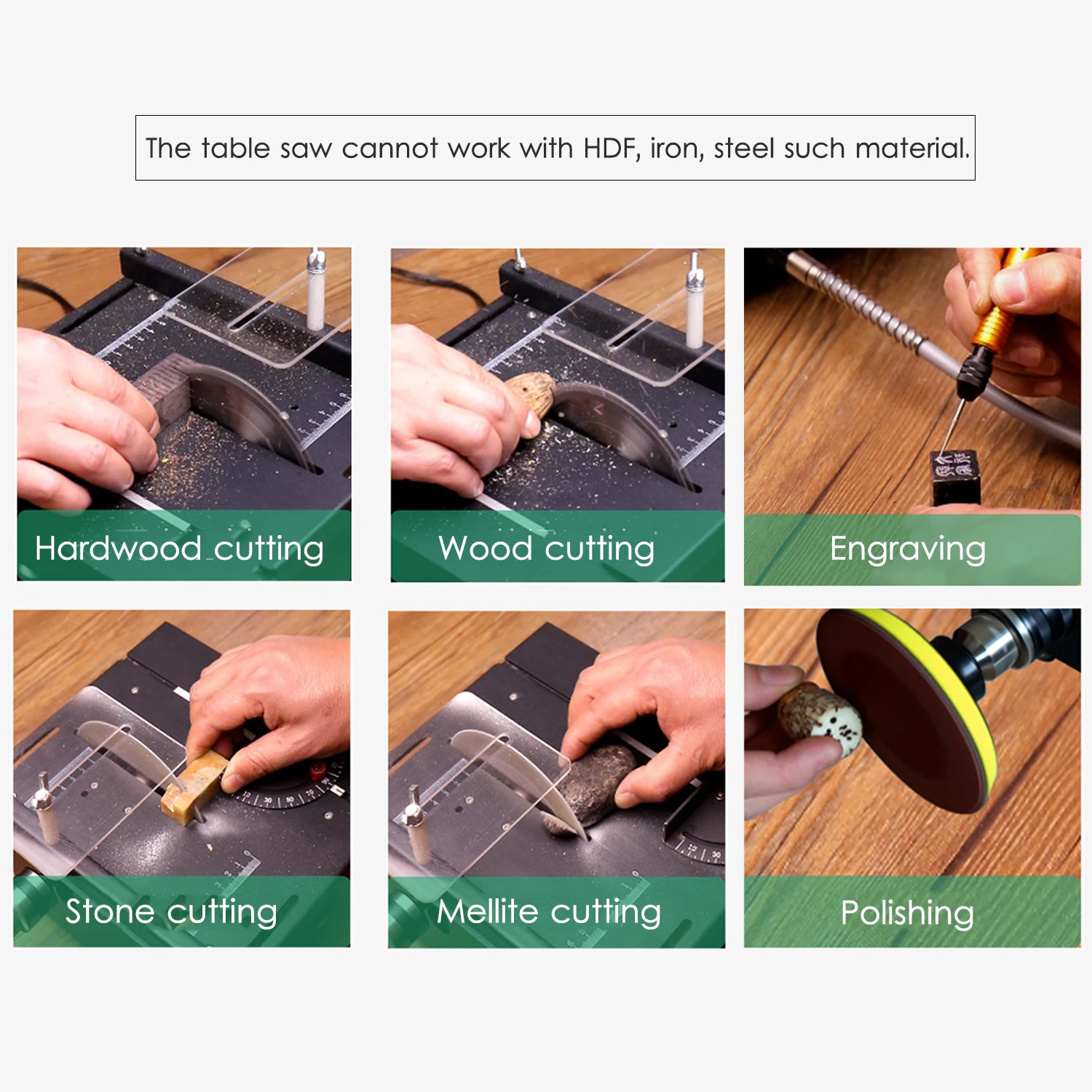 The table saw cannot work with HDF, iron, steel such material.

Hardwood cutting

Wood cutting

Engraving

Stone cutting

Mellite cutting

Polishing