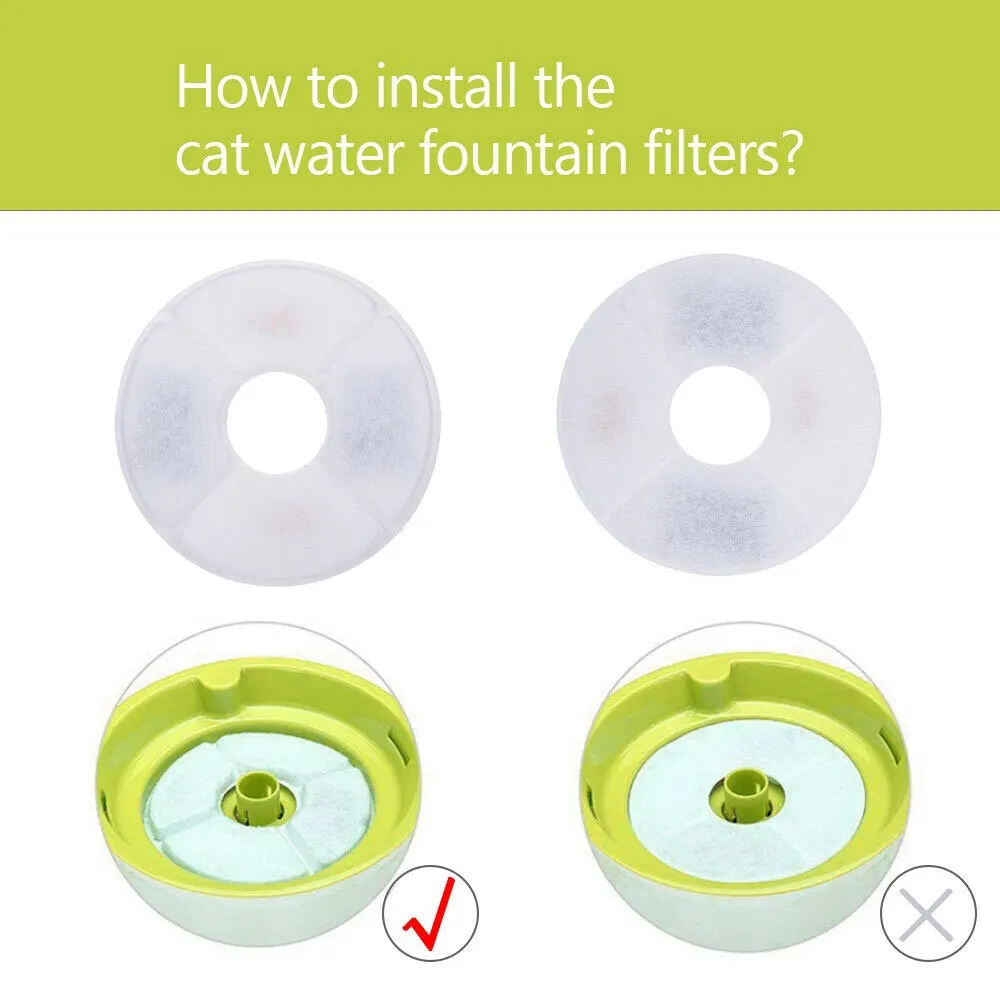 How to install the cat water fountain filters?