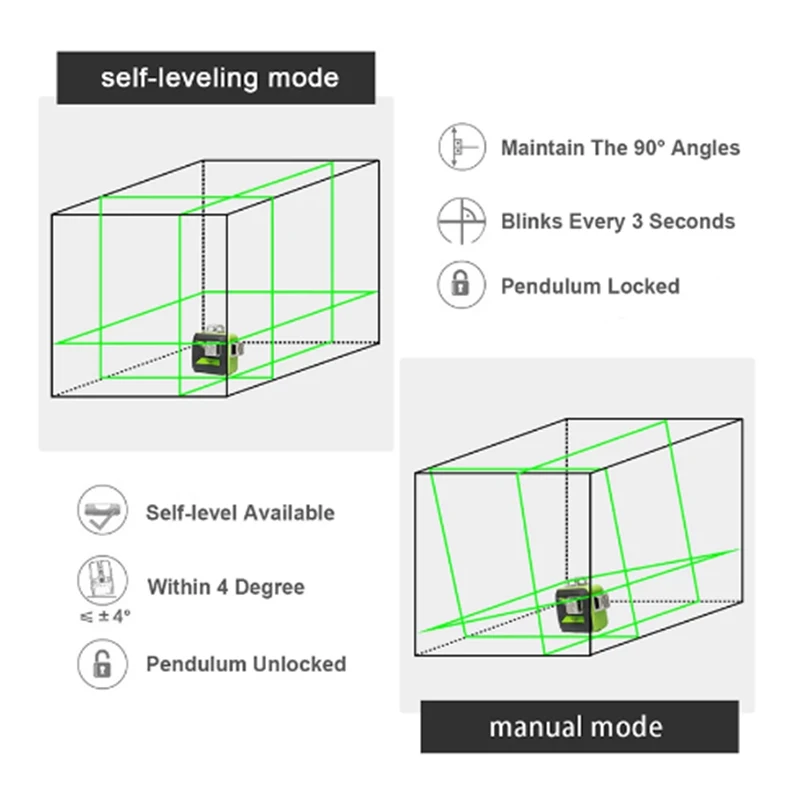 self-leveling mode

Maintain The 90° Angles

Blinks Every 3 Seconds

Pendulum Locked

Self-level Available

Within 4 Degree

≤ ± 4°

Pendulum Unlocked

manual mode