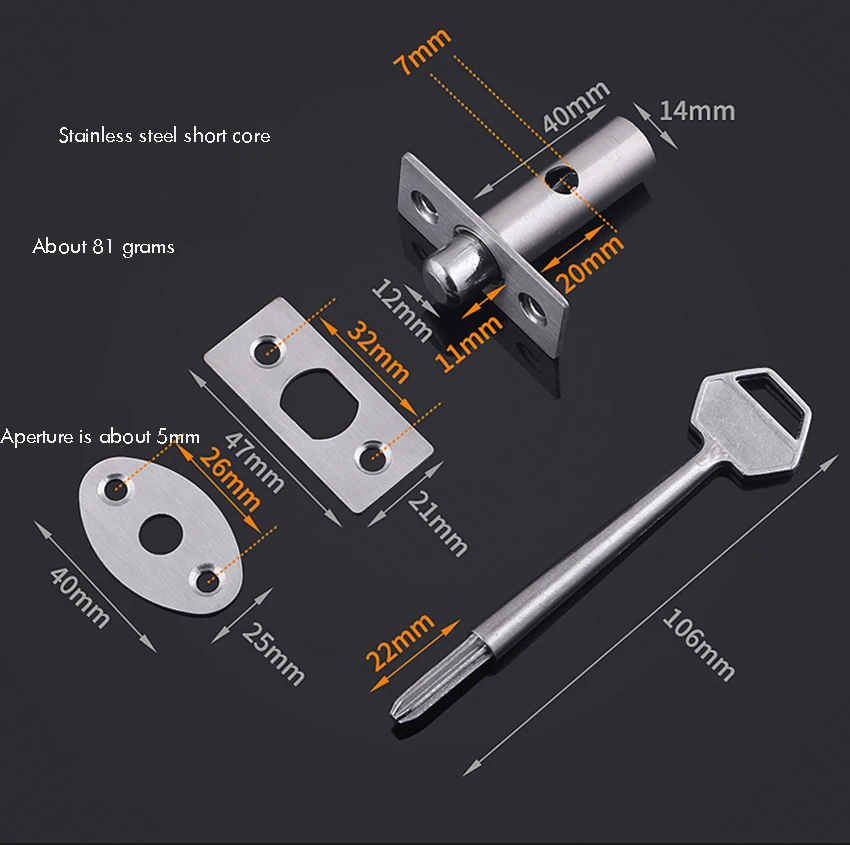 Stainless steel short core

About 81 grams

Aperture is about 5mm

7mm

40mm

14mm

20mm

12mm

11mm

32mm

47mm

21mm

26mm

40mm

25mm

22mm

106mm