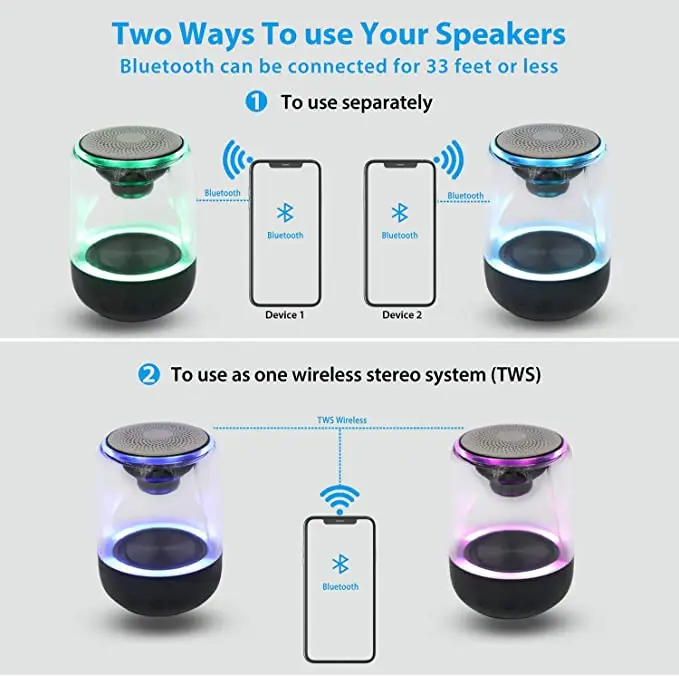 Two Ways To use Your Speakers
Bluetooth can be connected for 33 feet or less

1 To use separately

Bluetooth

Bluetooth

Bluetooth

Bluetooth

Device 1

Device 2

2 To use as one wireless stereo system (TWS)

TWS Wireless

Bluetooth