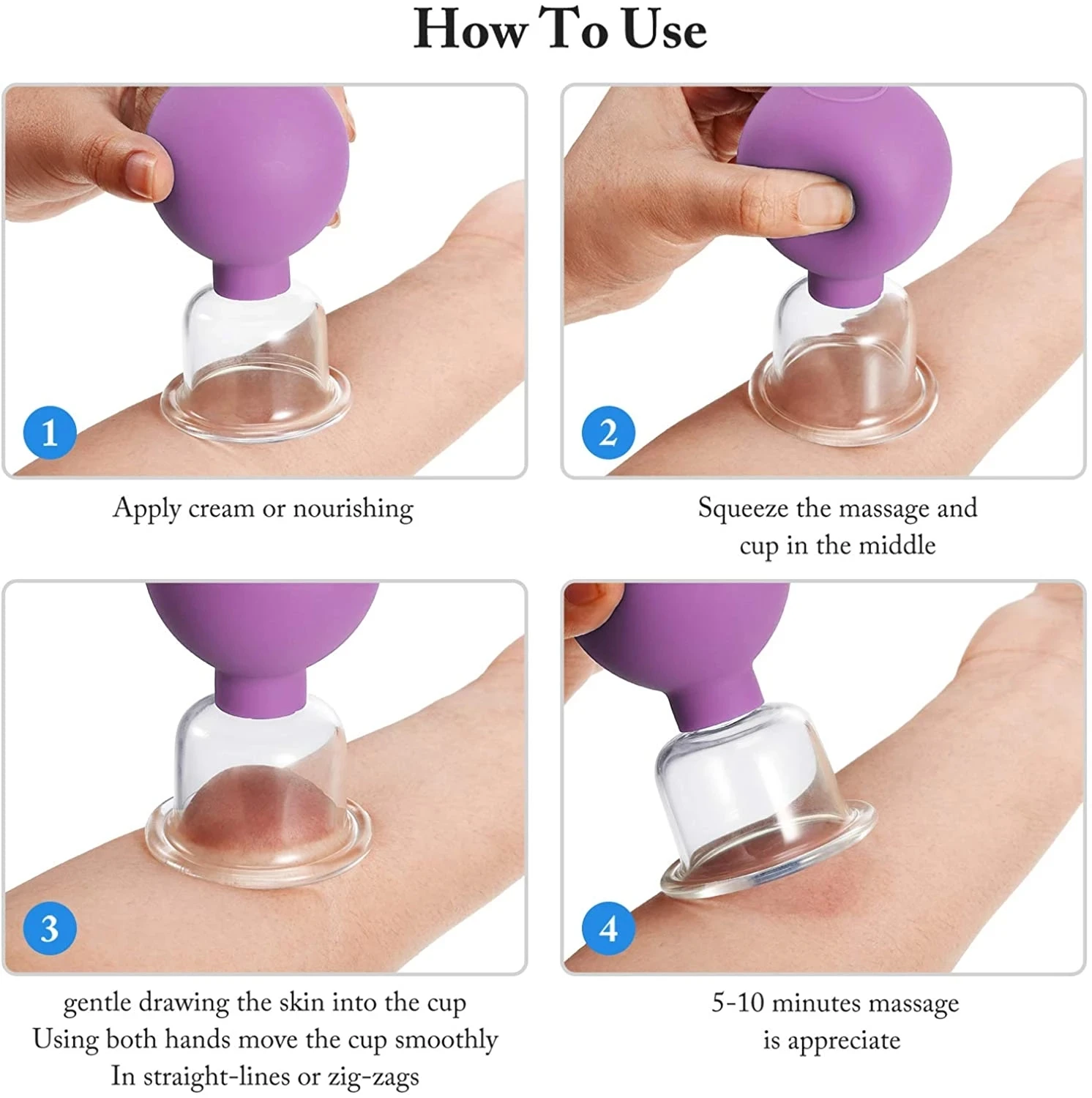 How To Use

1

Apply cream or nourishing

2

Squeeze the massage and cup in the middle

3

gentle drawing the skin into the cup
Using both hands move the cup smoothly
In straight-lines or zig-zags

4

5-10 minutes massage is appreciate