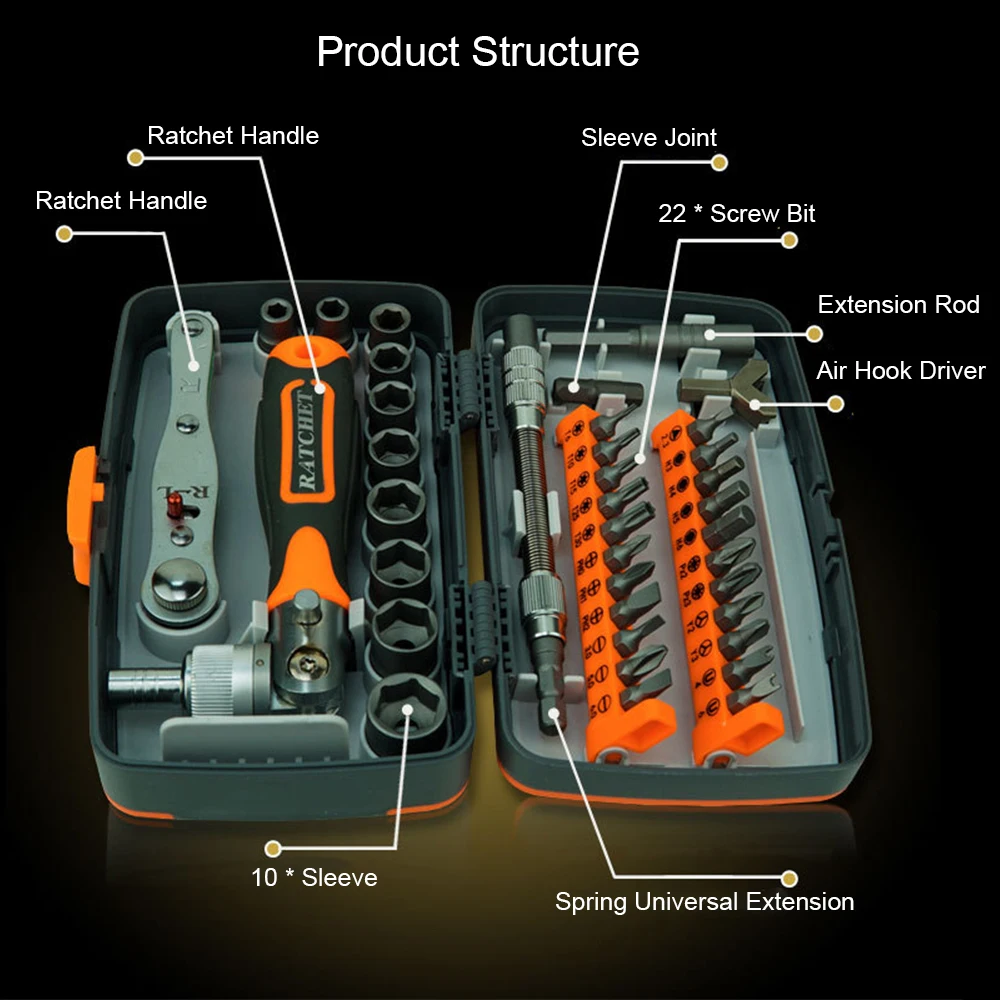 Product Structure

Ratchet Handle

Ratchet Handle

Sleeve Joint

22 * Screw Bit

Extension Rod

Air Hook Driver

RATCHET

R L

10 * Sleeve

Spring Universal Extension