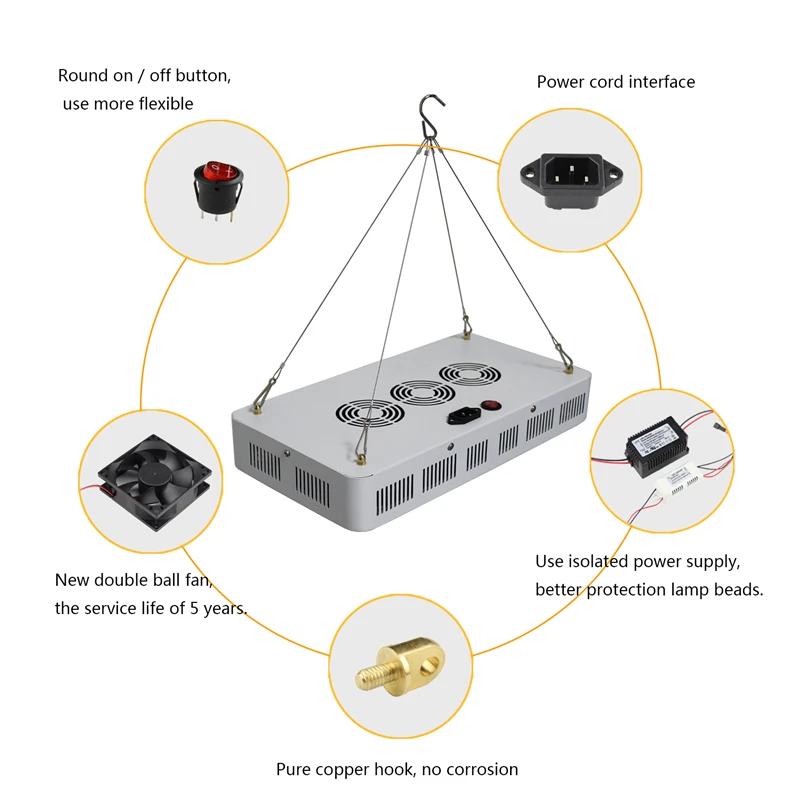 Round on / off button,
use more flexible

Power cord interface

New double ball fan,
the service life of 5 years.

Use isolated power supply,
better protection lamp beads.

Pure copper hook, no corrosion