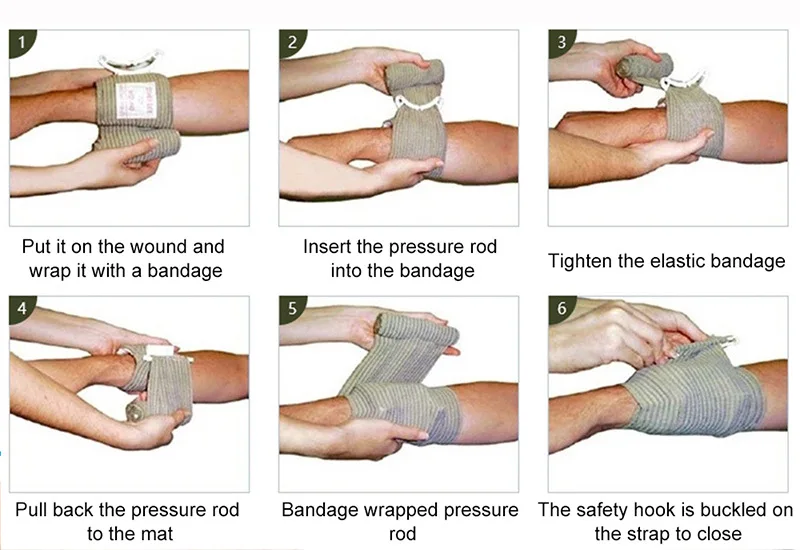 1

Put it on the wound and wrap it with a bandage

2

Insert the pressure rod into the bandage

3

Tighten the elastic bandage

4

Pull back the pressure rod to the mat

5

Bandage wrapped pressure rod

6

The safety hook is buckled on the strap to close