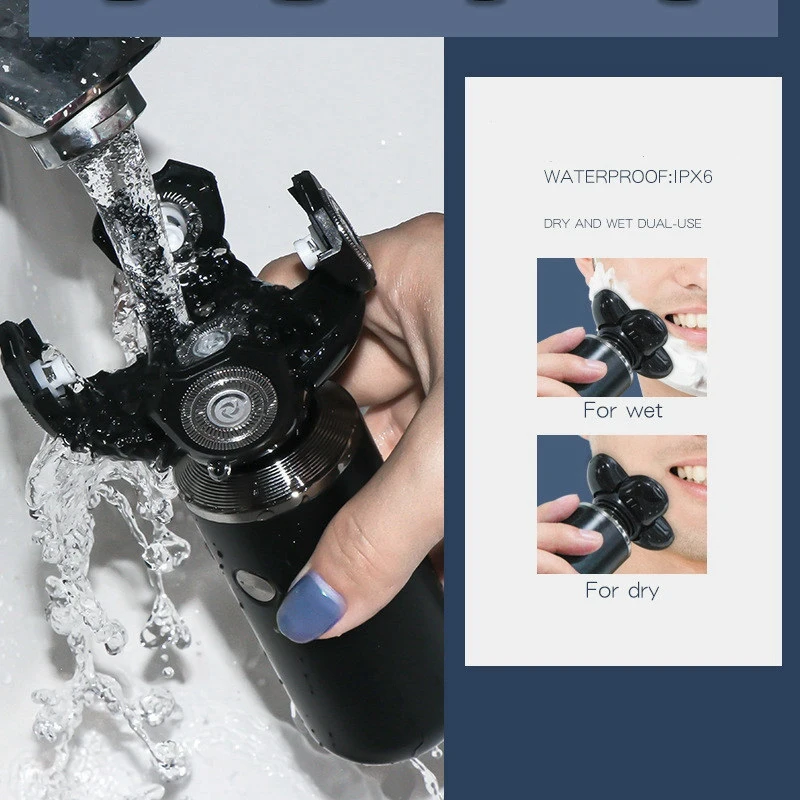 WATERPROOF:IPX6

DRY AND WET DUAL-USE

For wet

For dry