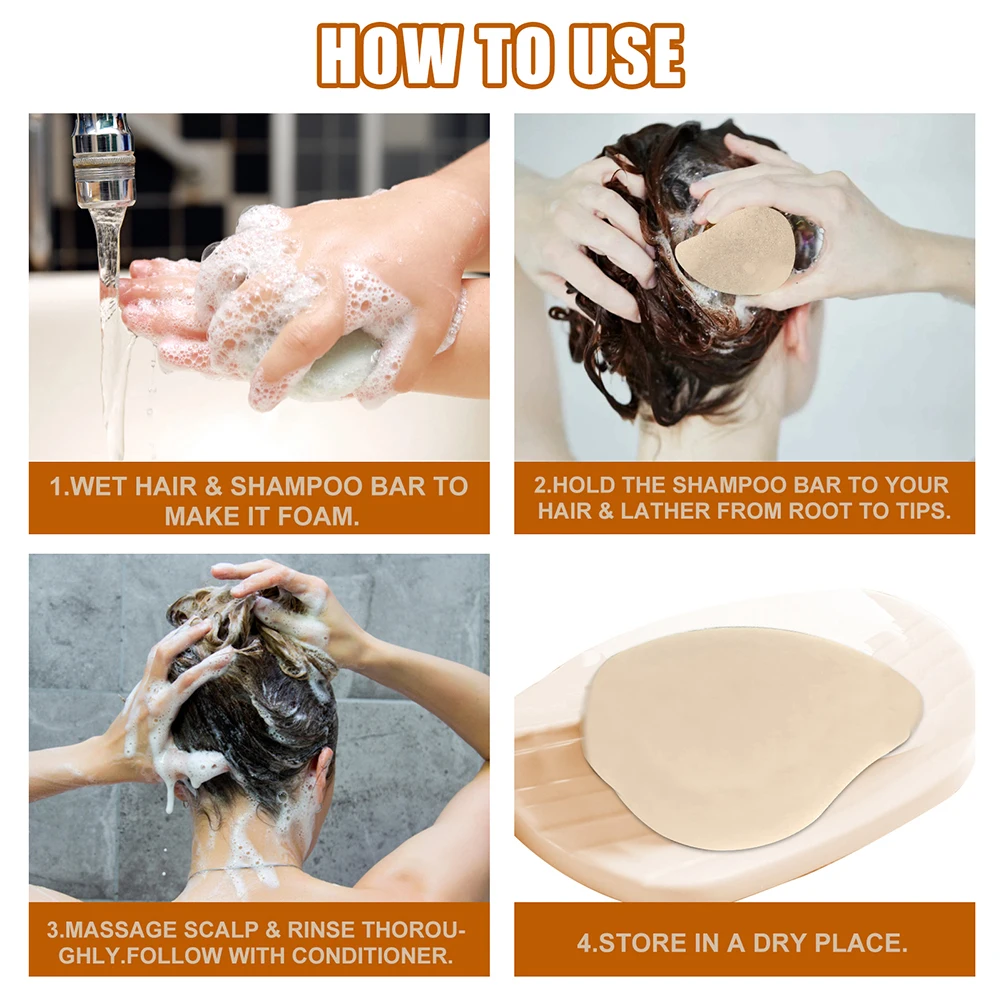 HOW TO USE

1.WET HAIR & SHAMPOO BAR TO MAKE IT FOAM.

2.HOLD THE SHAMPOO BAR TO YOUR HAIR & LATHER FROM ROOT TO TIPS.

3.MASSAGE SCALP & RINSE THOROUGHLY.FOLLOW WITH CONDITIONER.

4.STORE IN A DRY PLACE.