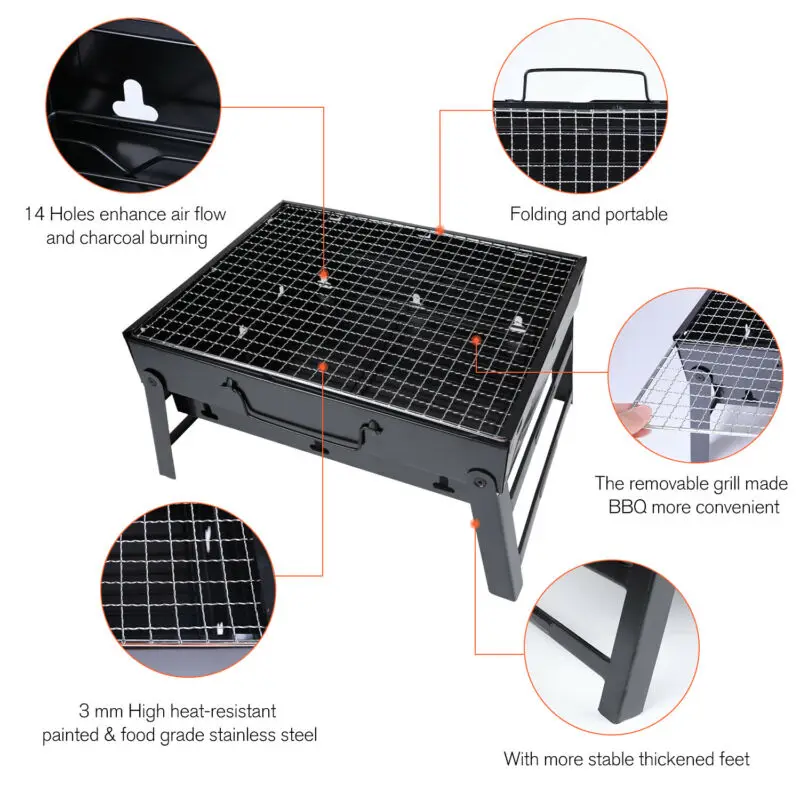 14 Holes enhance air flow and charcoal burning

Folding and portable

The removable grill made BBQ more convenient

3 mm High heat-resistant painted & food grade stainless steel

With more stable thickened feet