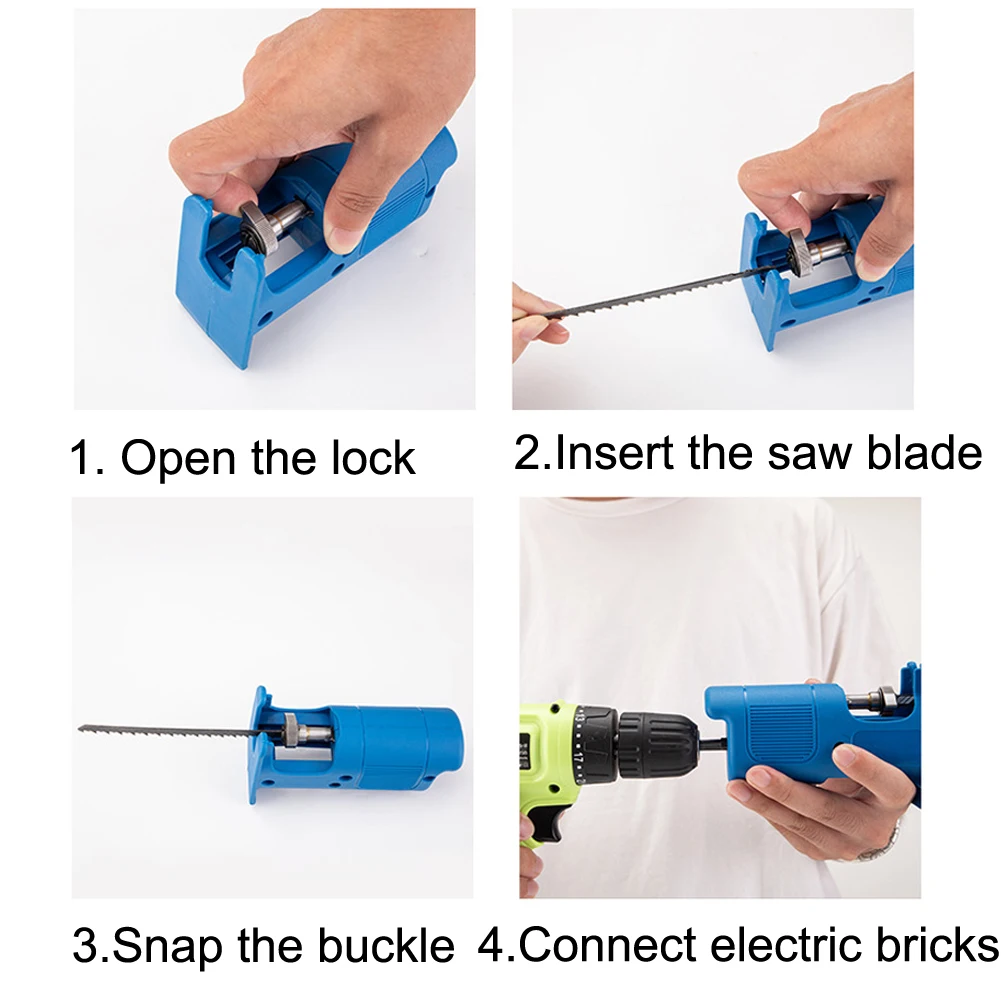 1. Open the lock

2.Insert the saw blade

3.Snap the buckle

4.Connect electric bricks