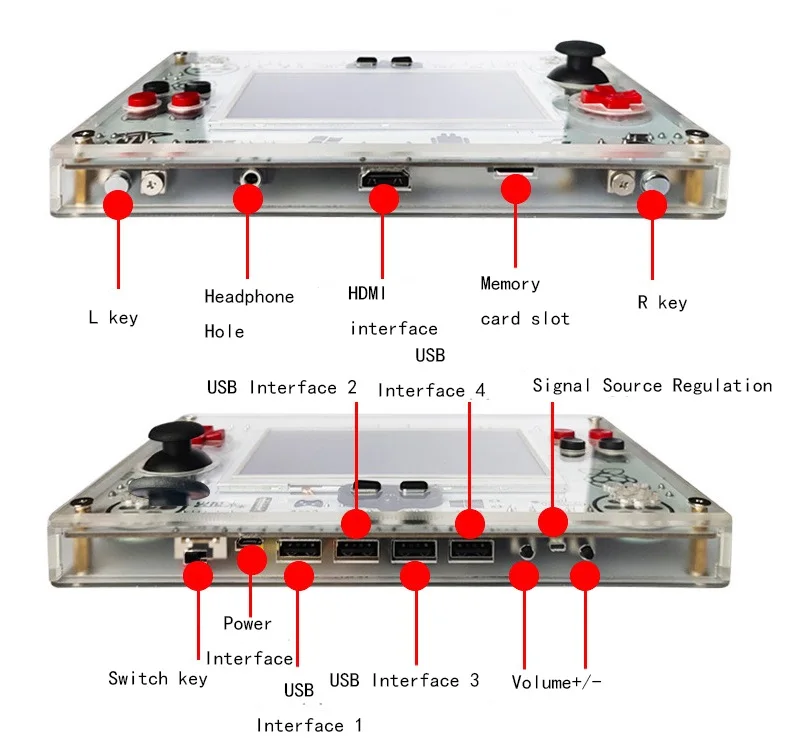 L key

Headphone Hole

HDMI interface

Memory card slot

R key

USB Interface 2

USB Interface 4

Signal Source Regulation

Switch key

Power Interface

USB Interface 1

USB Interface 3

Volume+/-