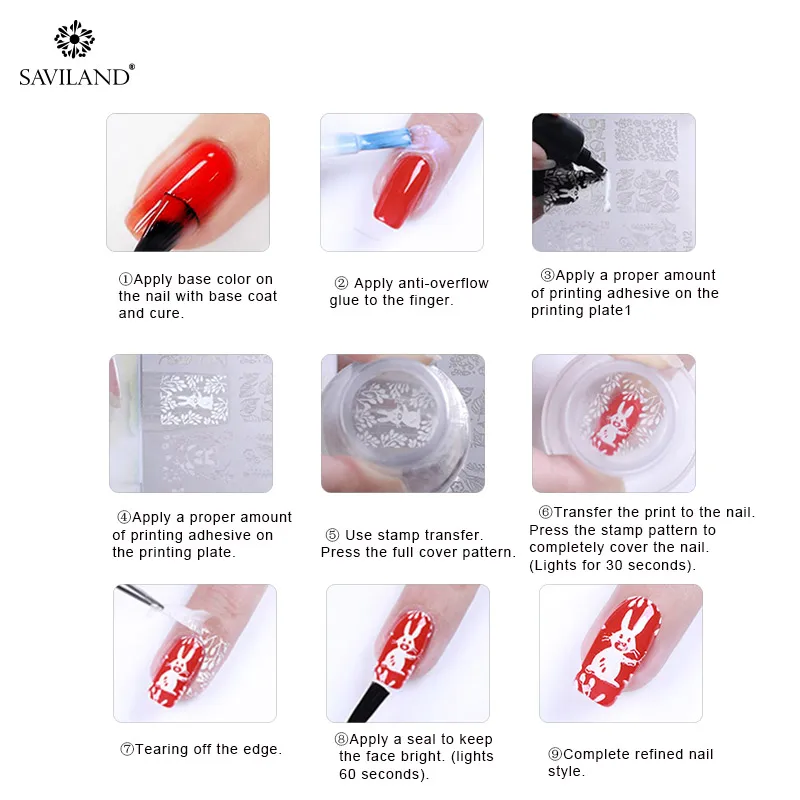 SAVILAND®

①Apply base color on the nail with base coat and cure.

② Apply anti-overflow glue to the finger.

③Apply a proper amount of printing adhesive on the printing plate1

④Apply a proper amount of printing adhesive on the printing plate.

⑤ Use stamp transfer. Press the full cover pattern.

⑥Transfer the print to the nail. Press the stamp pattern to completely cover the nail. (Lights for 30 seconds).

⑦Tearing off the edge.

⑧Apply a seal to keep the face bright. (lights 60 seconds).

⑨Complete refined nail style.