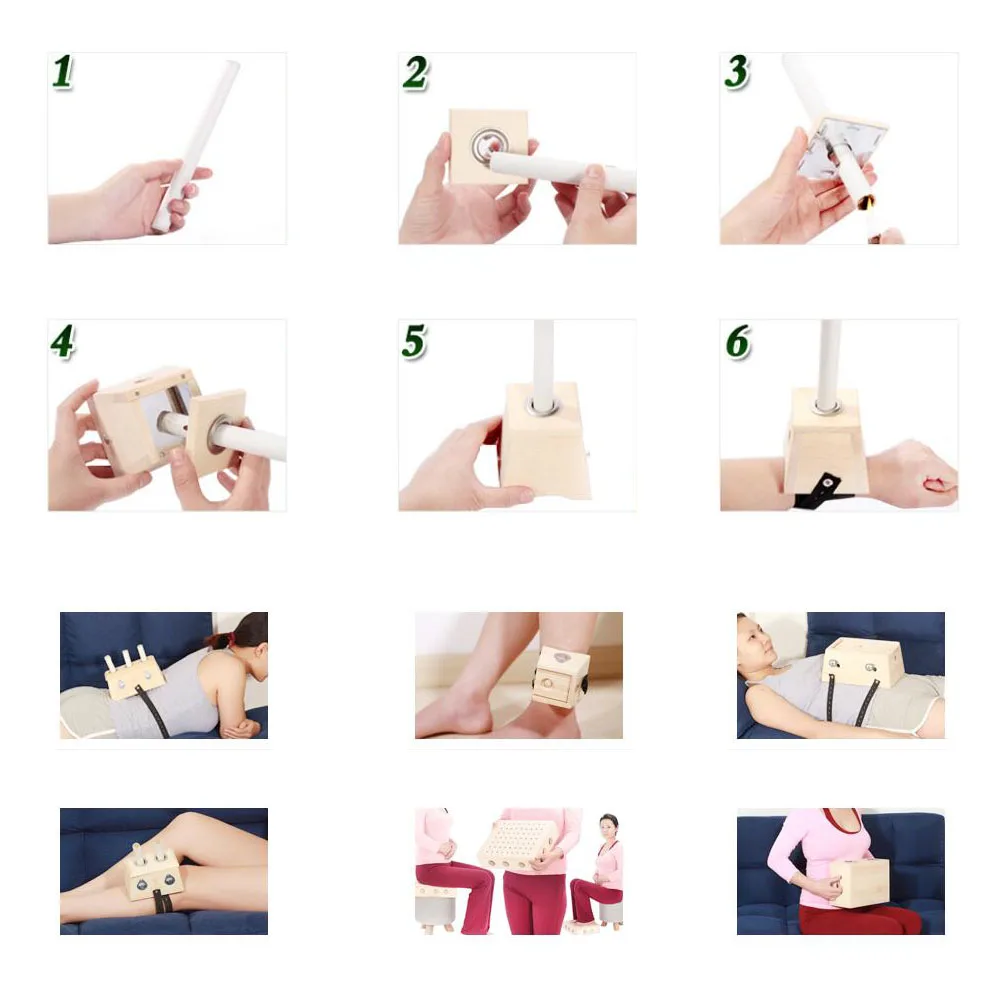 1

2

3

4

5

6