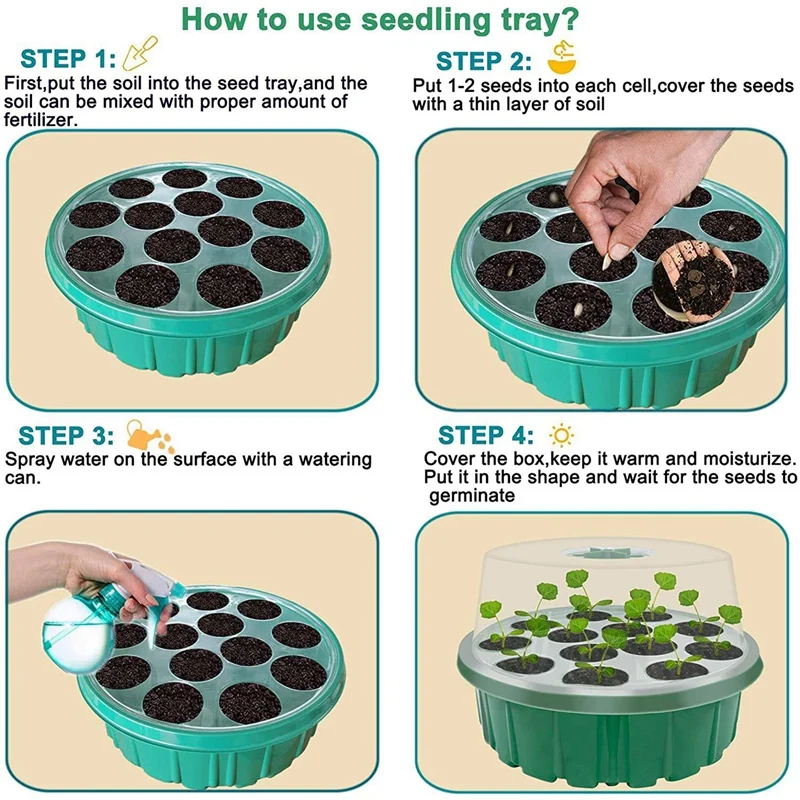 How to use seedling tray?

STEP 1:

First,put the soil into the seed tray,and the soil can be mixed with proper amount of fertilizer.

STEP 2:

Put 1-2 seeds into each cell,cover the seeds with a thin layer of soil

STEP 3:

Spray water on the surface with a watering can.

STEP 4:

Cover the box,keep it warm and moisturize. Put it in the shape and wait for the seeds to germinate