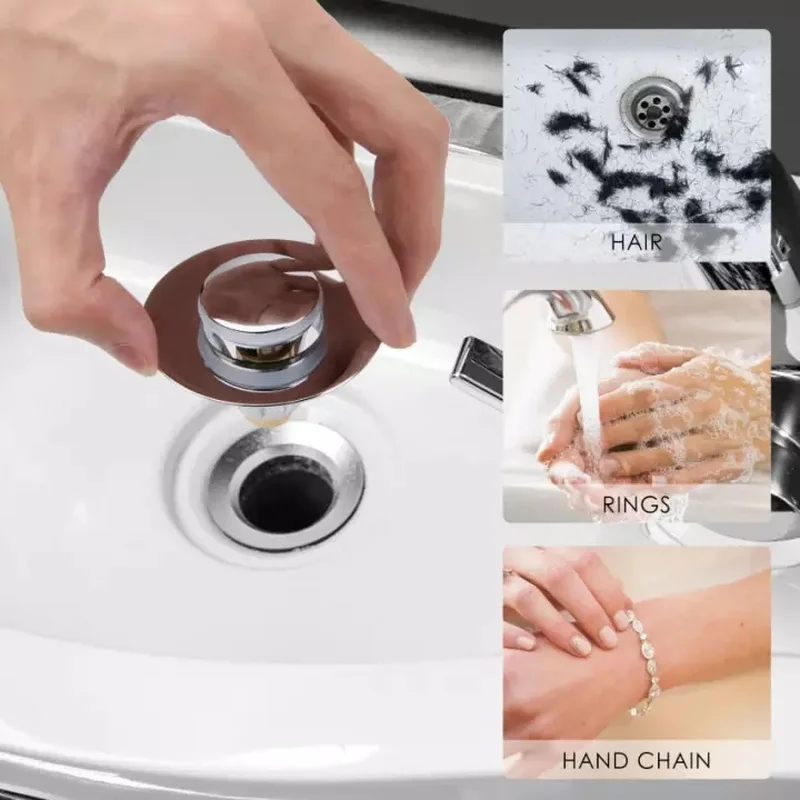 HAIR

RINGS

HAND CHAIN