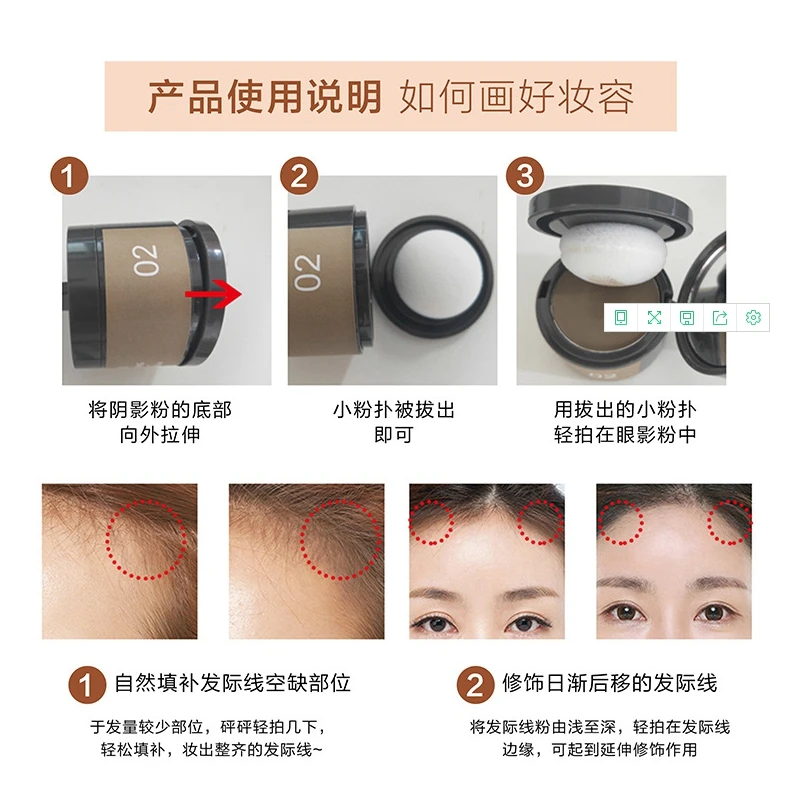 产品使用说明 如何画好妆容

1

02

将阴影粉的底部向外拉伸

2

02

小粉扑被拔出即可

3

用拔出的小粉扑轻拍在眼影粉中

1 自然填补发际线空缺部位

于发量较少部位，砰砰轻拍几下，轻松填补，妆出整齐的发际线~

2 修饰日渐后移的发际线

将发际线粉由浅至深，轻拍在发际线边缘，可起到延伸修饰作用