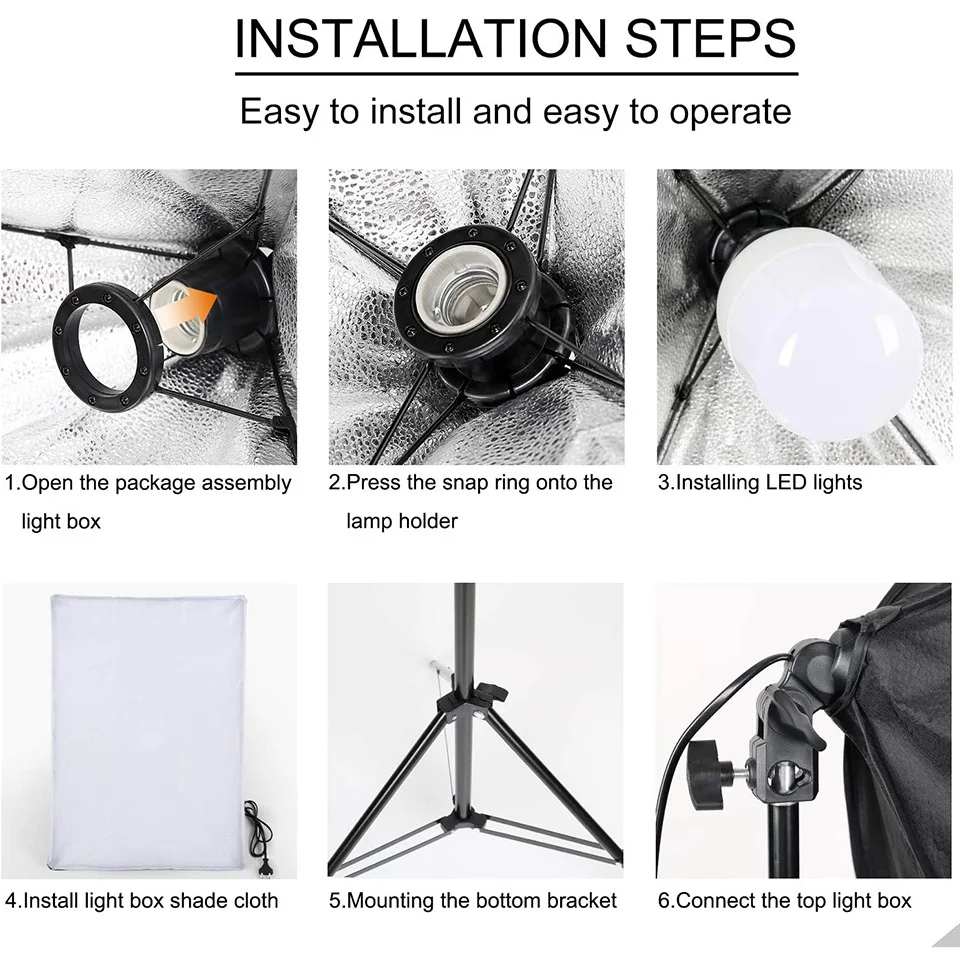 INSTALLATION STEPS

Easy to install and easy to operate

1.Open the package assembly light box

2.Press the snap ring onto the lamp holder

3.Installing LED lights

4.Install light box shade cloth

5.Mounting the bottom bracket

6.Connect the top light box