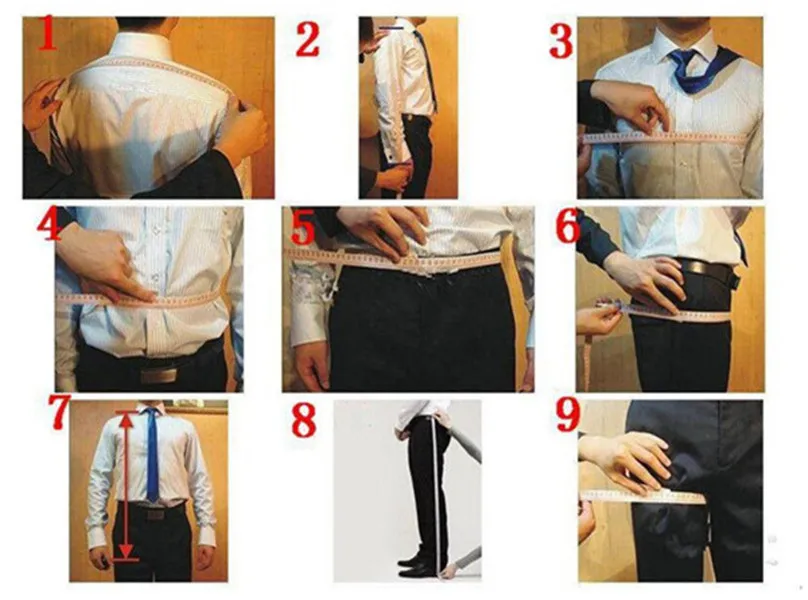 1
2
3
4
5
6
7
8
9