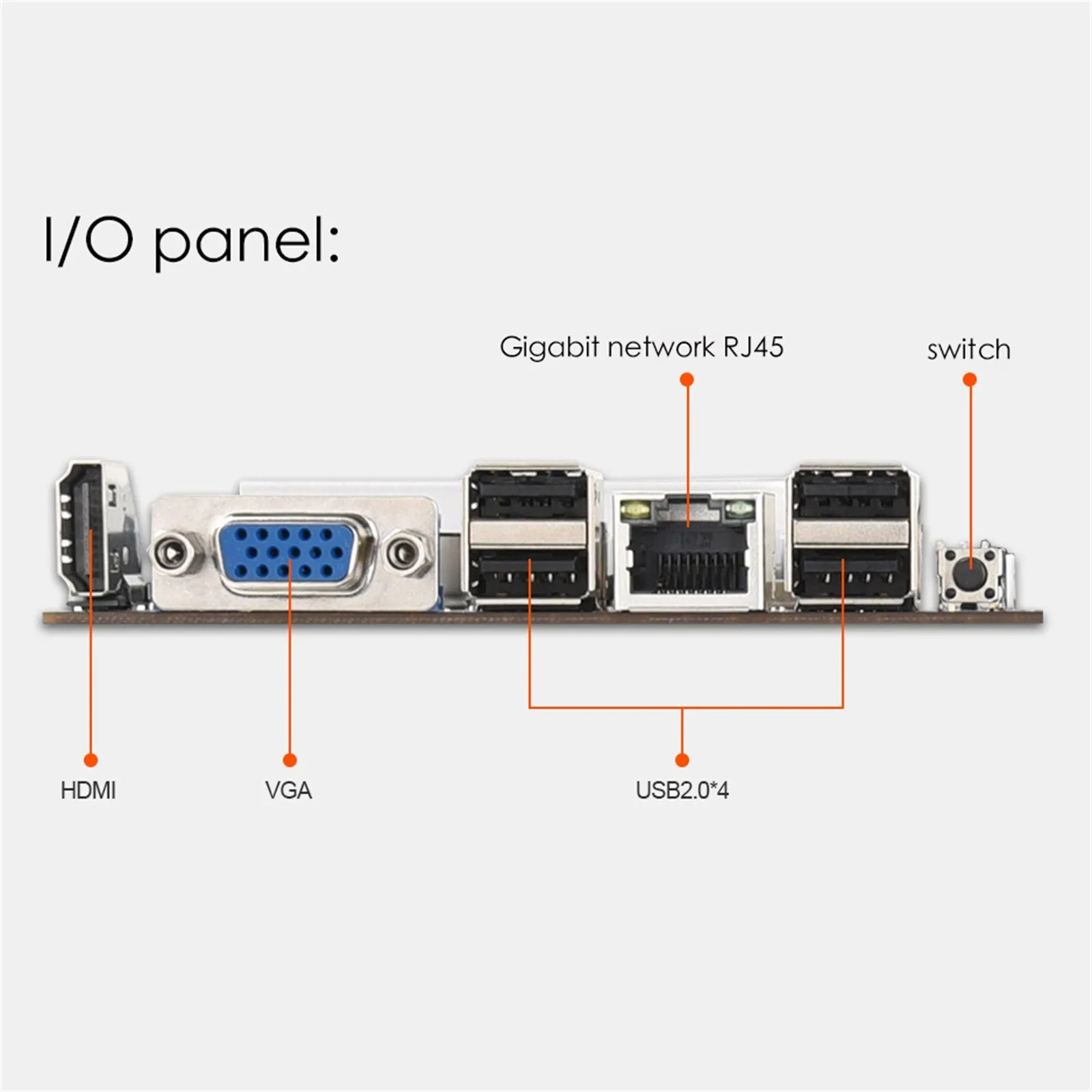 I/O panel:

Gigabit network RJ45

switch

HDMI

VGA

USB2.0*4