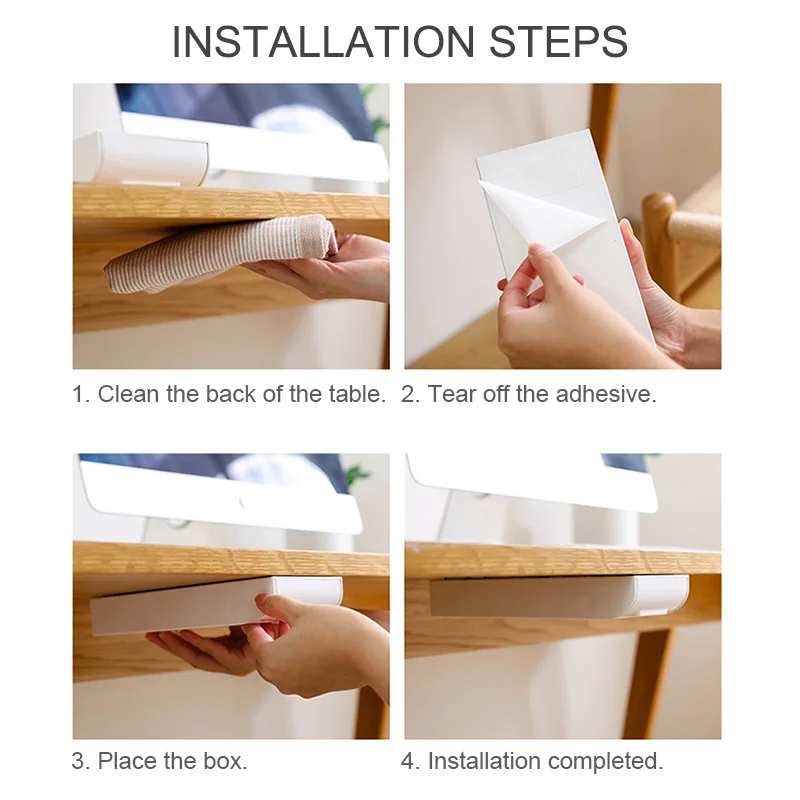 INSTALLATION STEPS

1. Clean the back of the table.

2. Tear off the adhesive.

3. Place the box.

4. Installation completed.