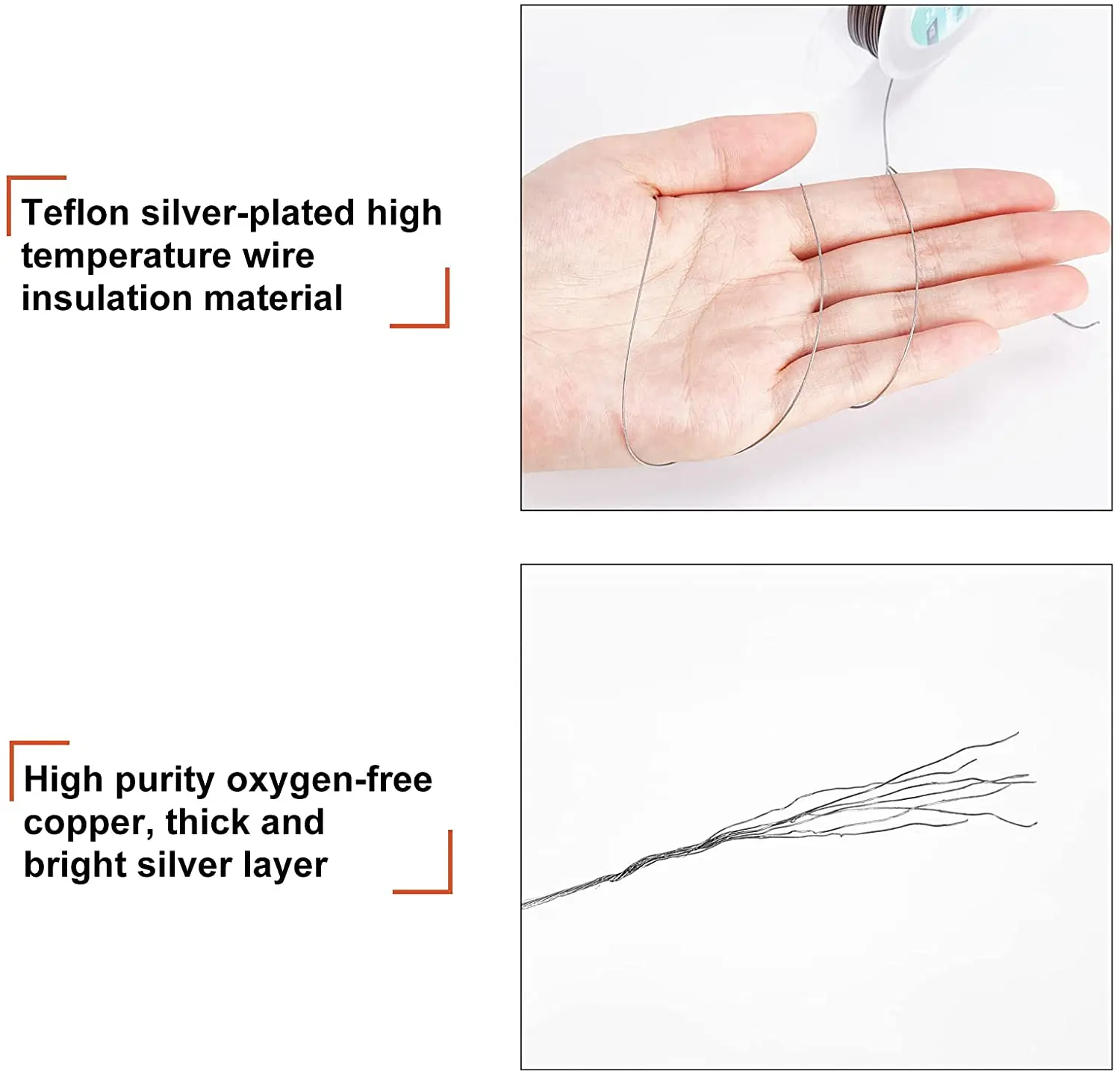 Teflon silver-plated high temperature wire insulation material

High purity oxygen-free copper, thick and bright silver layer