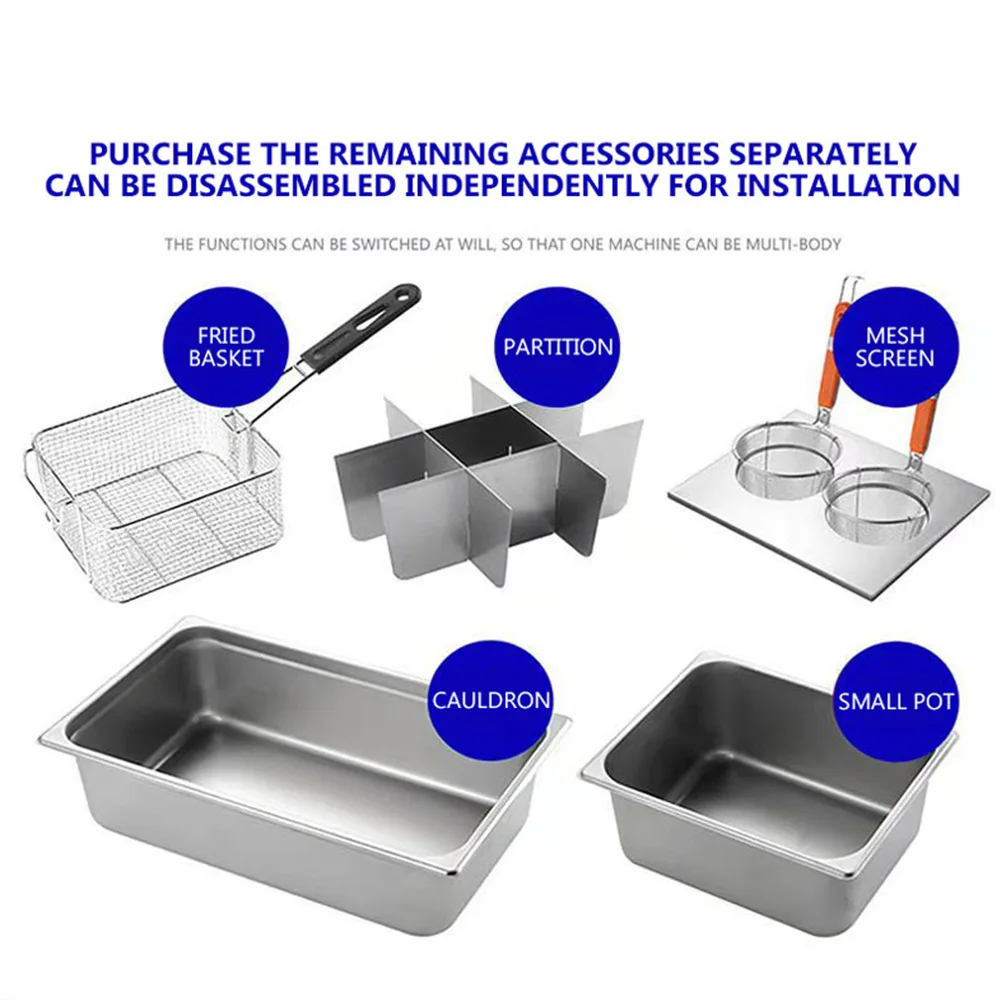 PURCHASE THE REMAINING ACCESSORIES SEPARATELY
CAN BE DISASSEMBLED INDEPENDENTLY FOR INSTALLATION

THE FUNCTIONS CAN BE SWITCHED AT WILL, SO THAT ONE MACHINE CAN BE MULTI-BODY

FRIED BASKET

PARTITION

MESH SCREEN

CAULDRON

SMALL POT