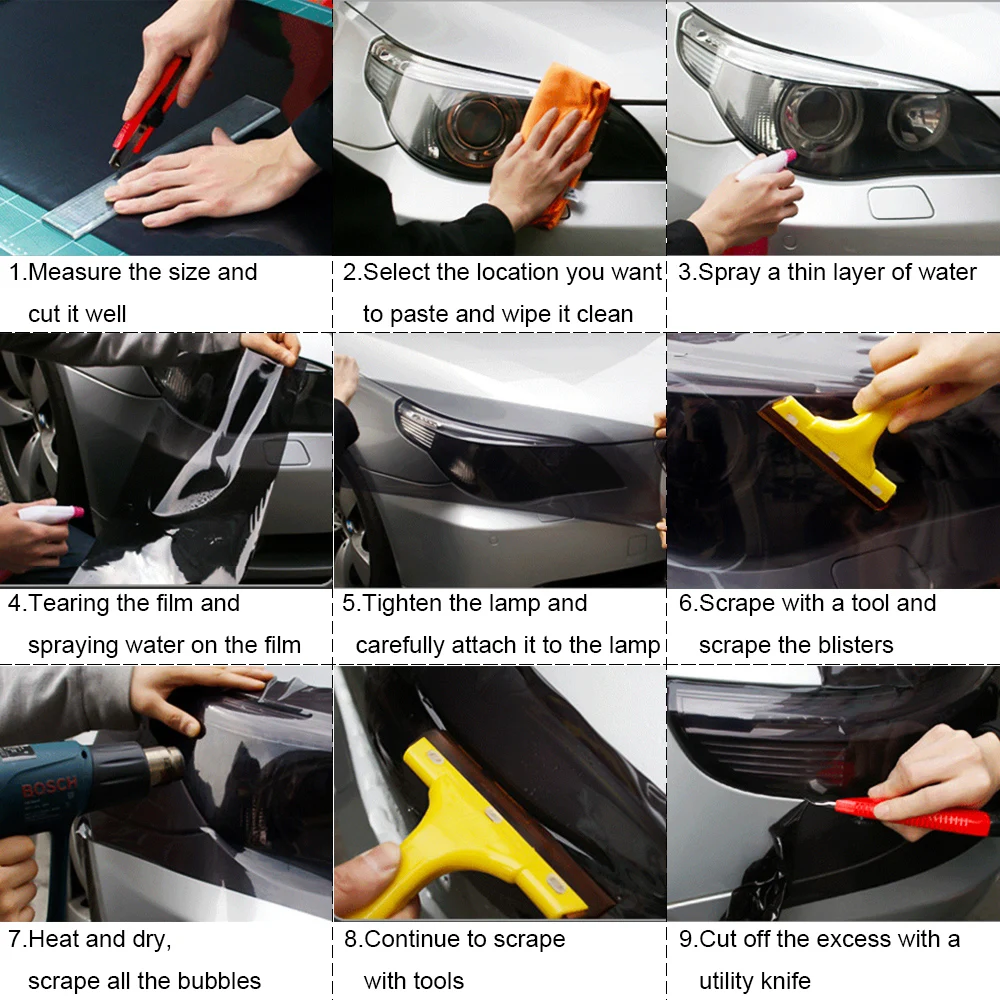 1.Measure the size and cut it well

2.Select the location you want to paste and wipe it clean

3.Spray a thin layer of water

4.Tearing the film and spraying water on the film

5.Tighten the lamp and carefully attach it to the lamp

6.Scrape with a tool and scrape the blisters

BOSCH

7.Heat and dry, scrape all the bubbles

8.Continue to scrape with tools

9.Cut off the excess with a utility knife