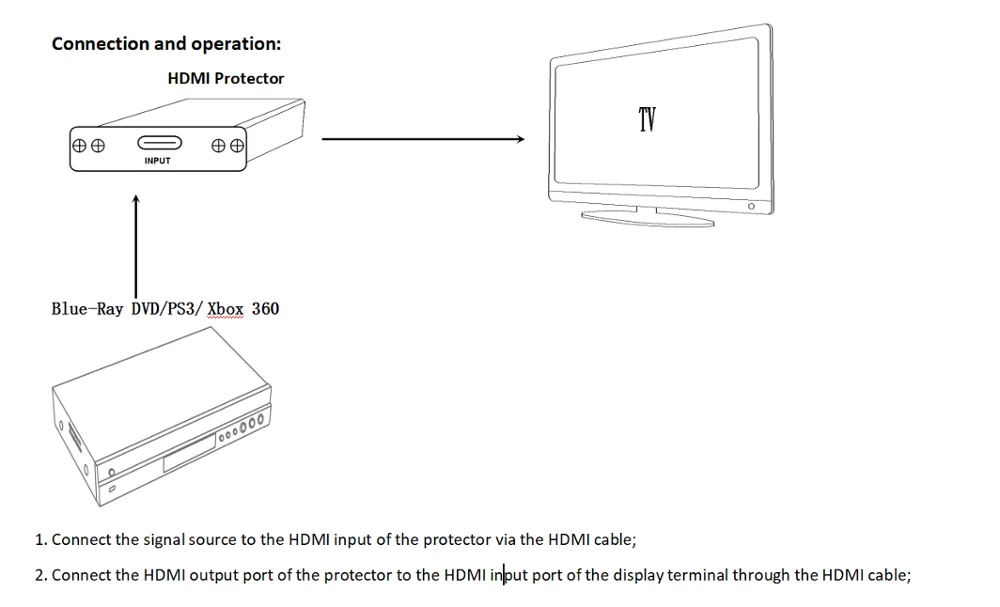 Connection and operation:

HDMI Protector

INPUT

TV

Blue-Ray DVD/PS3/ Xbox 360

1. Connect the signal source to the HDMI input of the protector via the HDMI cable;

2. Connect the HDMI output port of the protector to the HDMI input port of the display terminal through the HDMI cable;