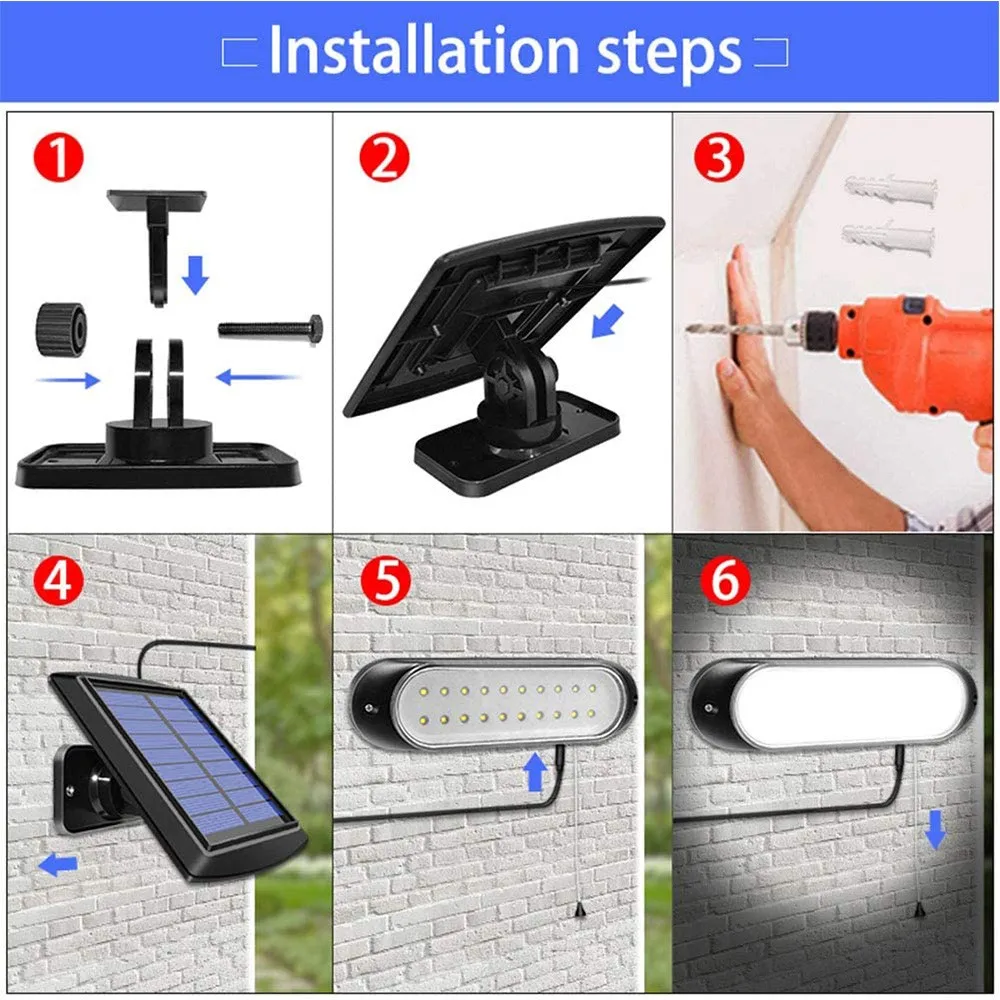 Installation steps

1

2

3

4

5

6